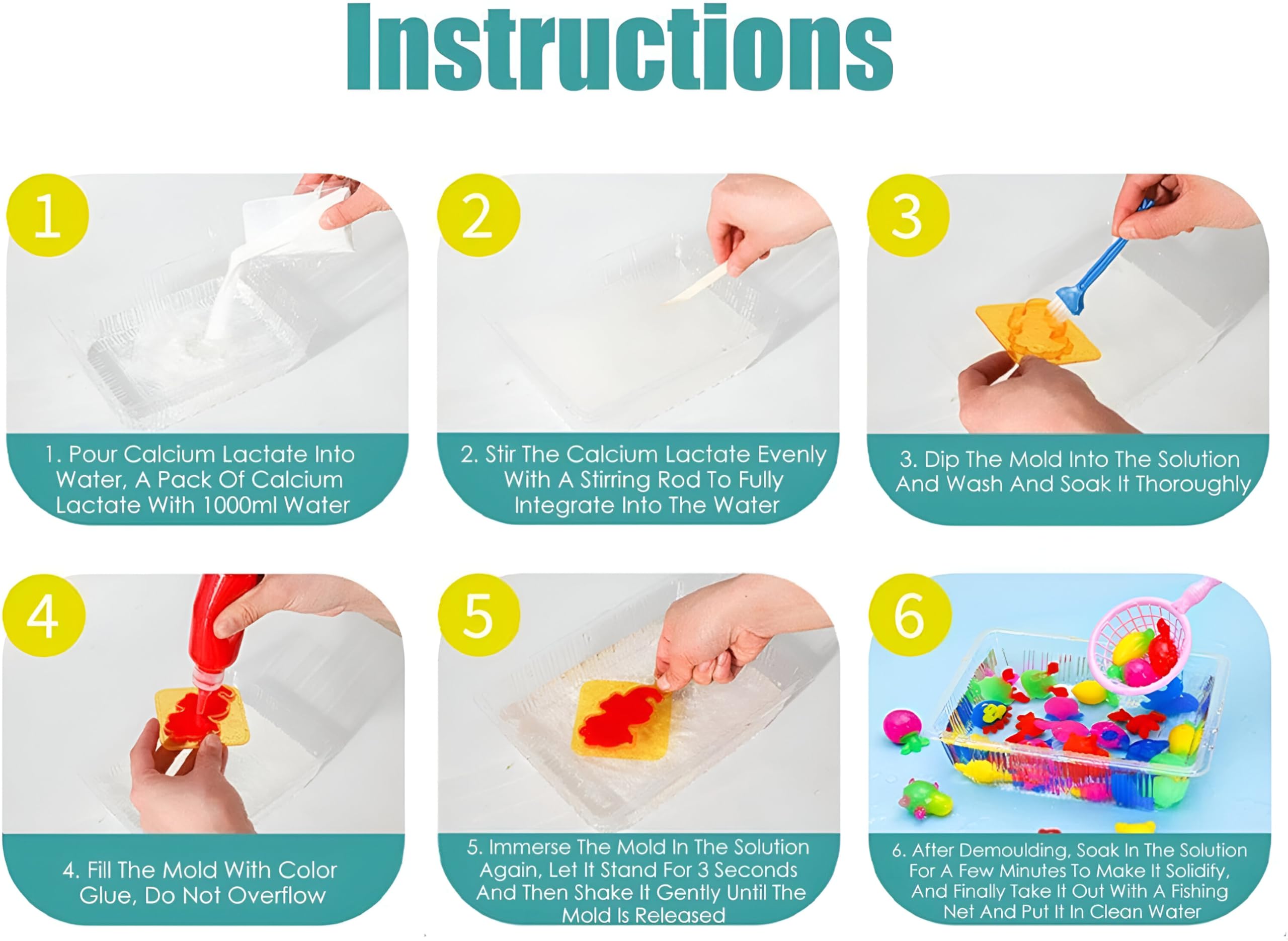 Instructions

1

1. Pour Calcium Lactate Into Water, A Pack Of Calcium Lactate With 1000ml Water

2

2. Stir The Calcium Lactate Evenly With A Stirring Rod To Fully Integrate Into The Water

3

3. Dip The Mold Into The Solution And Wash And Soak It Thoroughly

4

4. Fill The Mold With Color Glue, Do Not Overflow

5

5. Immerse The Mold In The Solution Again, Let It Stand For 3 Seconds And Then Shake It Gently Until The Mold Is Released

6

6. After Demoulding, Soak In The Solution For A Few Minutes To Make It Solidify, And Finally Take It Out With A Fishing Net And Put It In Clean Water