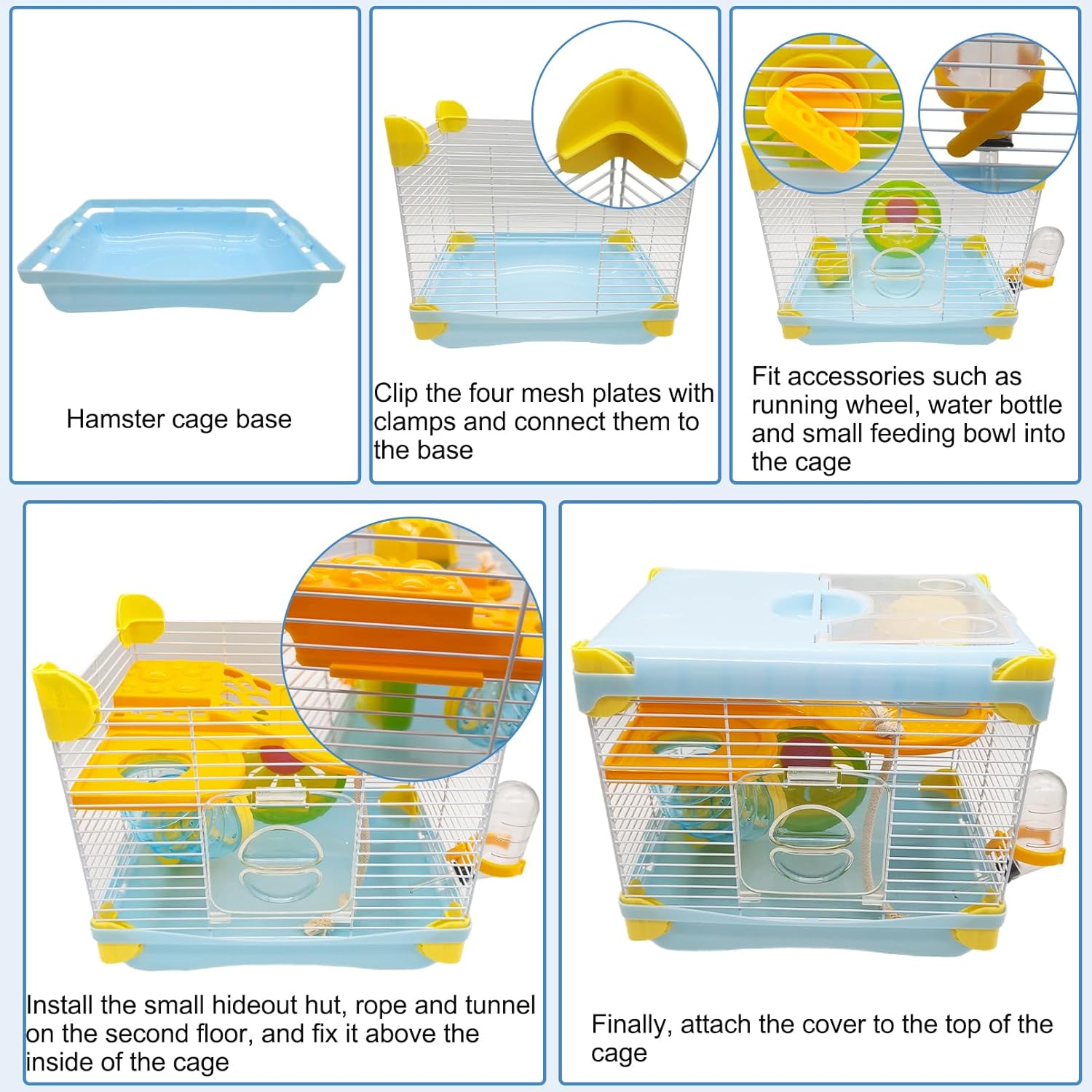 Hamster cage base

Clip the four mesh plates with clamps and connect them to the base

Fit accessories such as running wheel, water bottle and small feeding bowl into the cage

Install the small hideout hut, rope and tunnel on the second floor, and fix it above the inside of the cage

Finally, attach the cover to the top of the cage