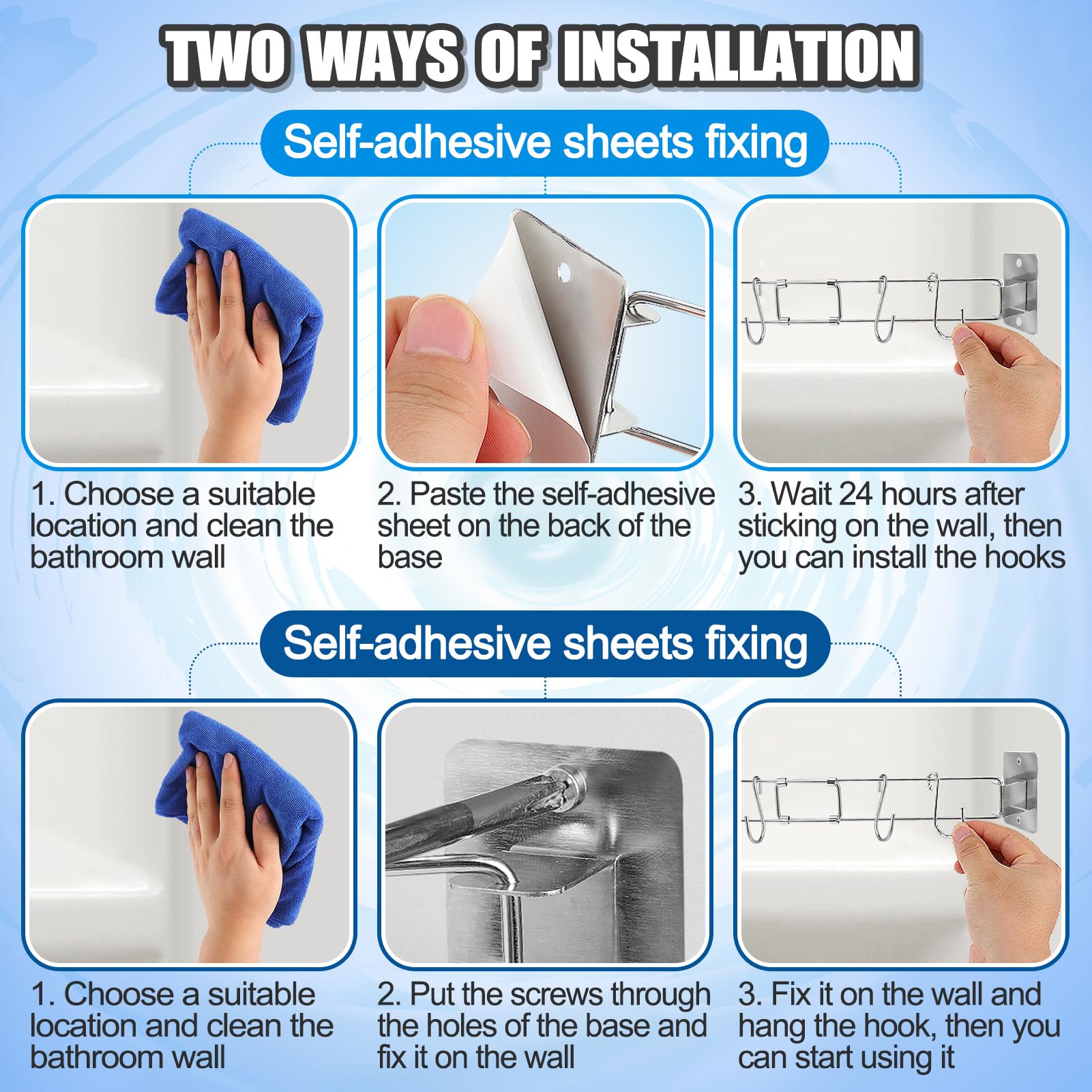 TWO WAYS OF INSTALLATION

Self-adhesive sheets fixing

1. Choose a suitable location and clean the bathroom wall

2. Paste the self-adhesive sheet on the back of the base

3. Wait 24 hours after sticking on the wall, then you can install the hooks

Self-adhesive sheets fixing

1. Choose a suitable location and clean the bathroom wall

2. Put the screws through the holes of the base and fix it on the wall

3. Fix it on the wall and hang the hook, then you can start using it