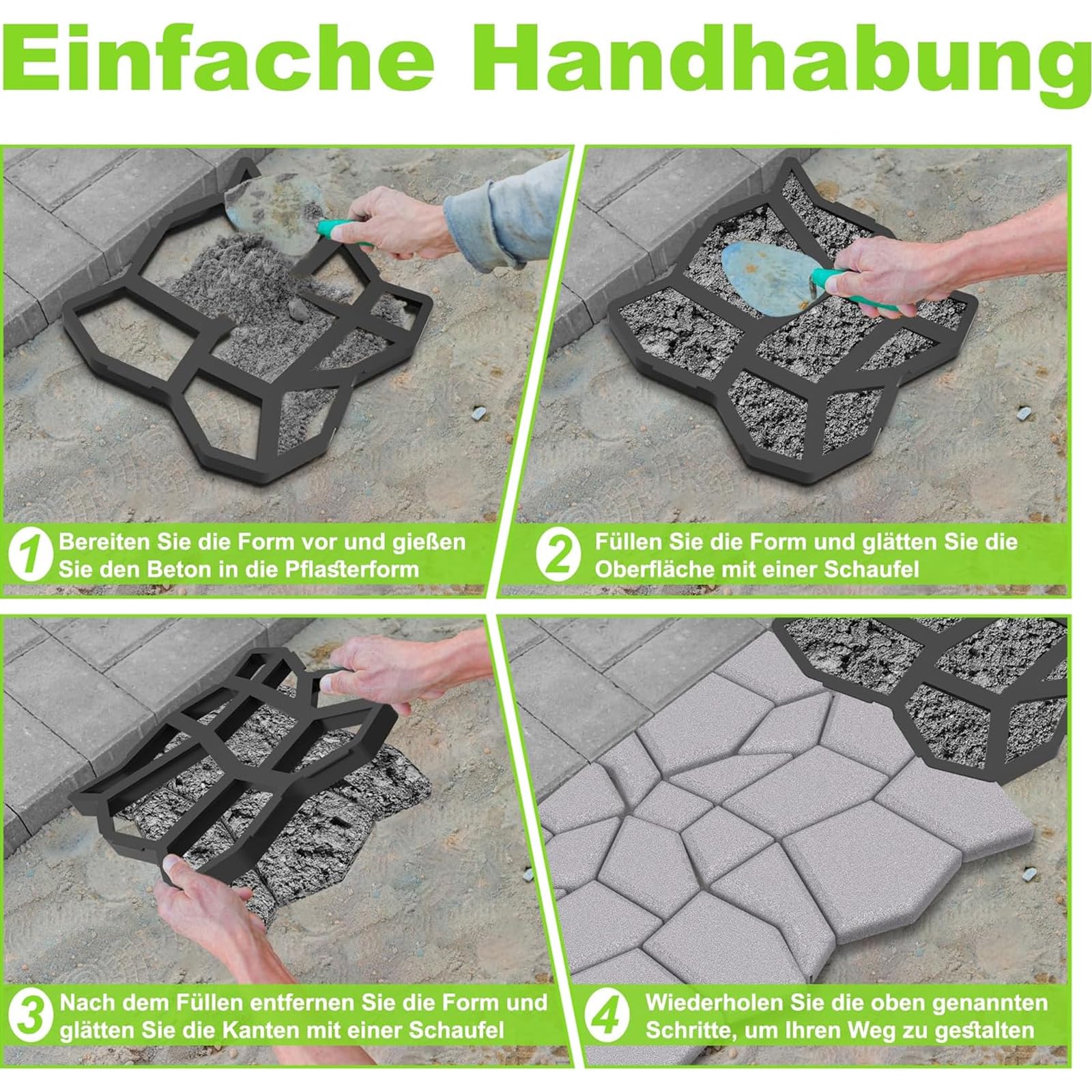 Einfache Handhabung

1 Bereiten Sie die Form vor und gießen Sie den Beton in die Pflasterform

2 Füllen Sie die Form und glätten Sie die Oberfläche mit einer Schaufel

3 Nach dem Füllen entfernen Sie die Form und glätten Sie die Kanten mit einer Schaufel

4 Wiederholen Sie die oben genannten Schritte, um Ihren Weg zu gestalten