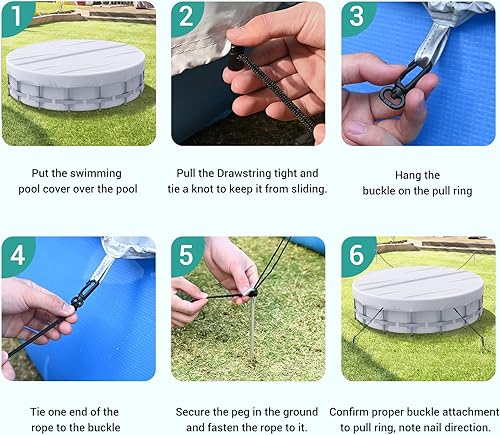 1

Put the swimming pool cover over the pool

2

Pull the Drawstring tight and tie a knot to keep it from sliding.

3

Hang the buckle on the pull ring

4

Tie one end of the rope to the buckle

5

Secure the peg in the ground and fasten the rope to it.

6

Confirm proper buckle attachment to pull ring, note nail direction.