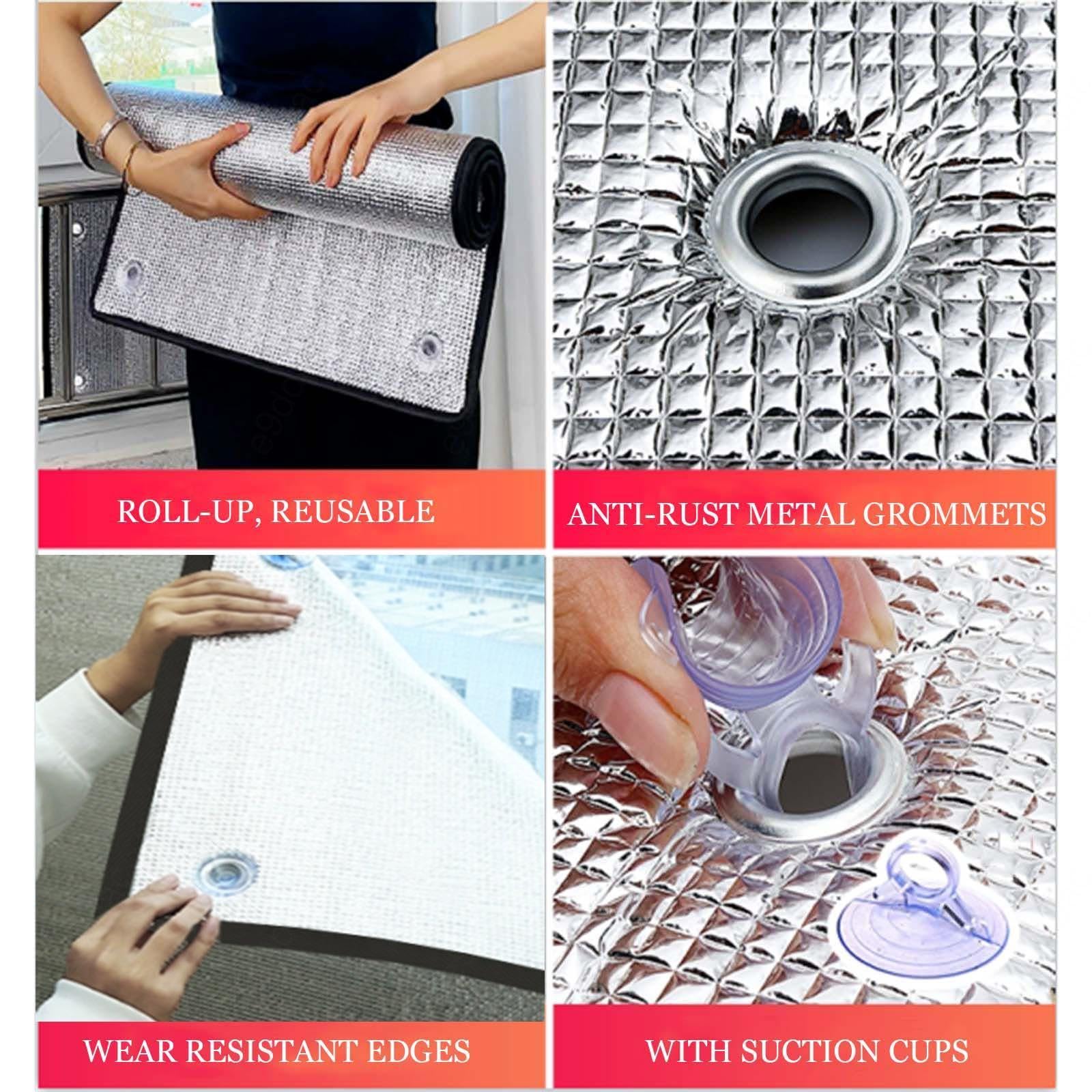 ROLL-UP, REUSABLE

ANTI-RUST METAL GROMMETS

WEAR RESISTANT EDGES

WITH SUCTION CUPS