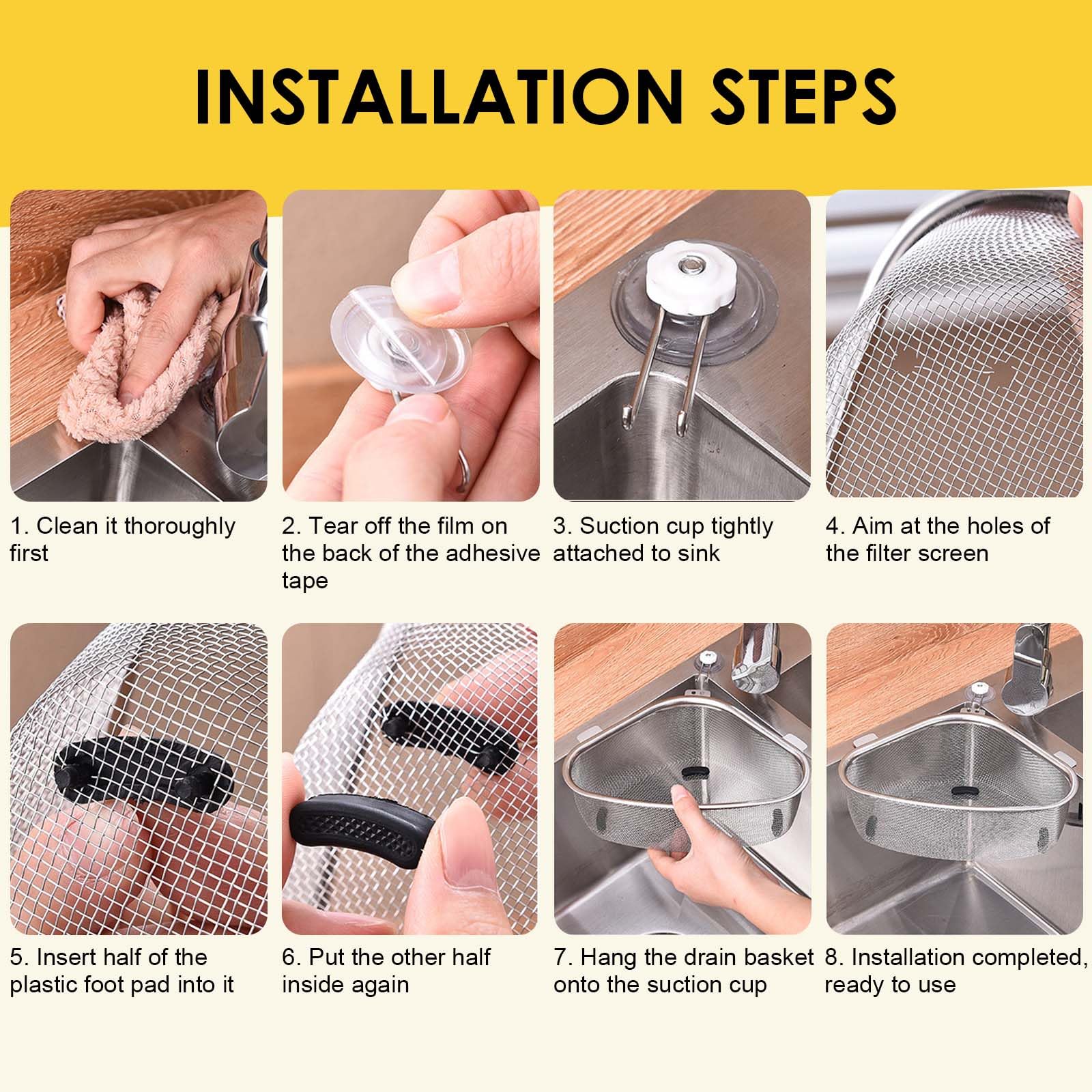 INSTALLATION STEPS

1. Clean it thoroughly first

2. Tear off the film on the back of the adhesive tape

3. Suction cup tightly attached to sink

4. Aim at the holes of the filter screen

5. Insert half of the plastic foot pad into it

6. Put the other half inside again

7. Hang the drain basket onto the suction cup

8. Installation completed, ready to use