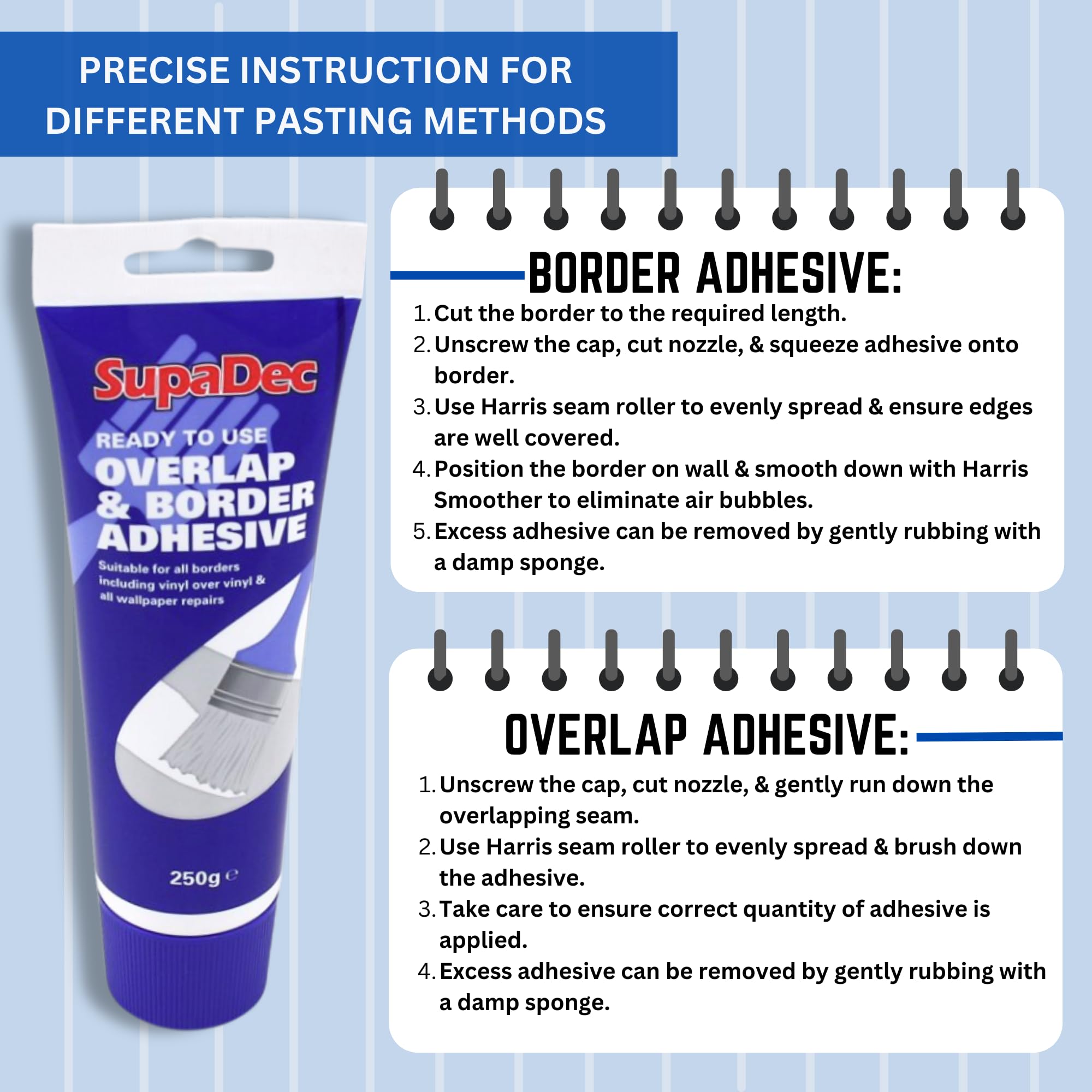 PRECISE INSTRUCTION FOR DIFFERENT PASTING METHODS

SupaDec
READY TO USE
OVERLAP & BORDER ADHESIVE
Suitable for all borders including vinyl over vinyl & all wallpaper repairs
250g ℮

BORDER ADHESIVE:
1. Cut the border to the required length.
2. Unscrew the cap, cut nozzle, & squeeze adhesive onto border.
3. Use Harris seam roller to evenly spread & ensure edges are well covered.
4. Position the border on wall & smooth down with Harris Smoother to eliminate air bubbles.
5. Excess adhesive can be removed by gently rubbing with a damp sponge.

OVERLAP ADHESIVE:
1. Unscrew the cap, cut nozzle, & gently run down the overlapping seam.
2. Use Harris seam roller to evenly spread & brush down the adhesive.
3. Take care to ensure correct quantity of adhesive is applied.
4. Excess adhesive can be removed by gently rubbing with a damp sponge.