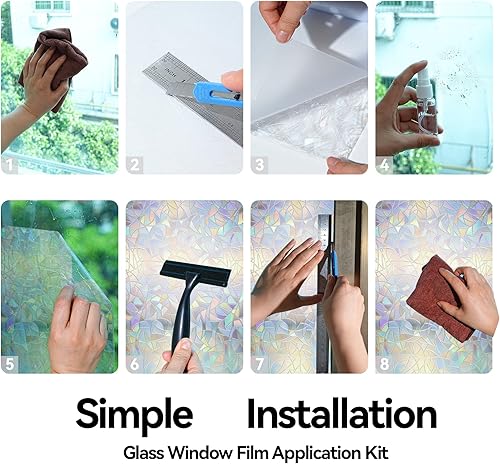 1

2

3

4

5

6

7

8

Simple Installation

Glass Window Film Application Kit