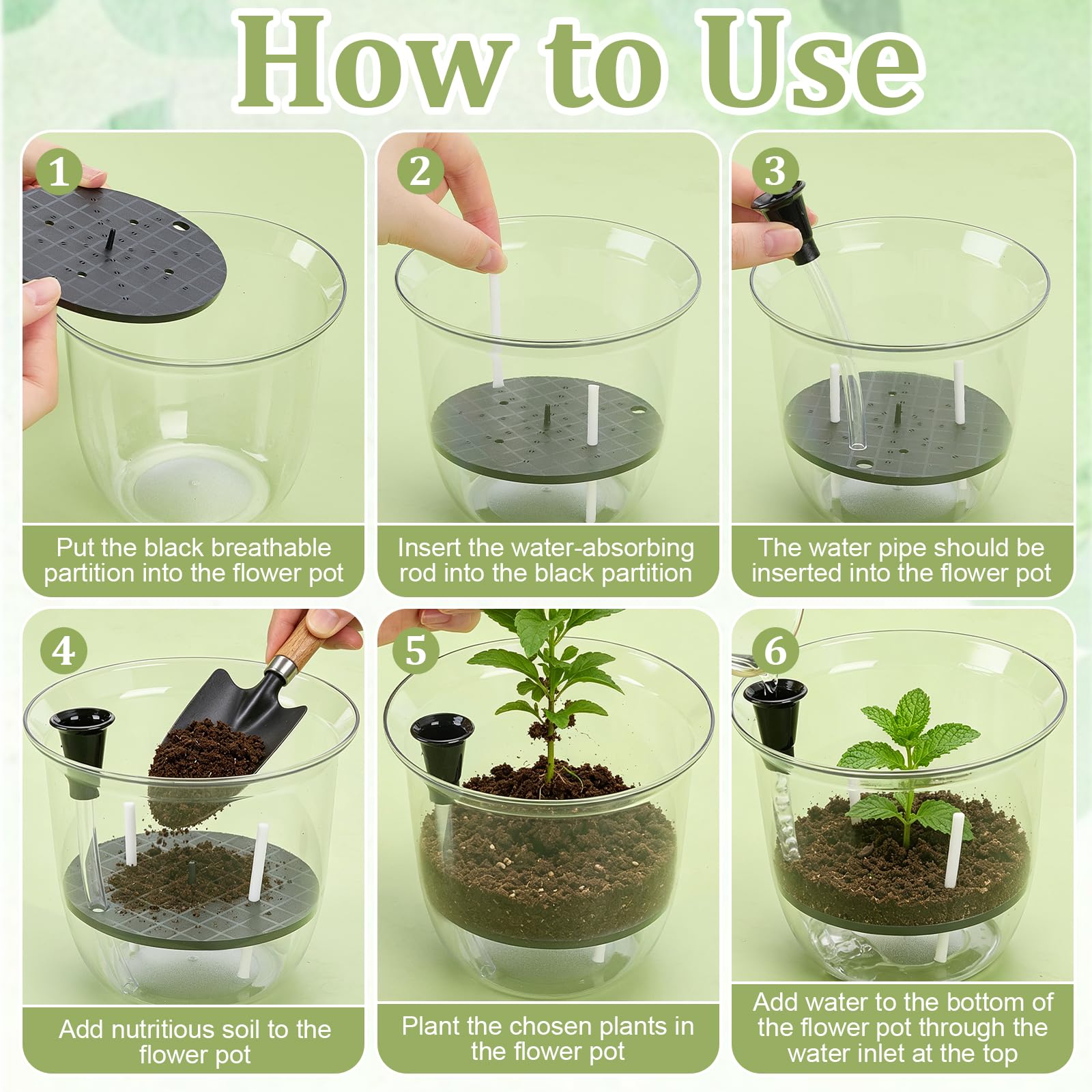 How to Use

1

Put the black breathable partition into the flower pot

2

Insert the water-absorbing rod into the black partition

3

The water pipe should be inserted into the flower pot

4

Add nutritious soil to the flower pot

5

Plant the chosen plants in the flower pot

6

Add water to the bottom of the flower pot through the water inlet at the top