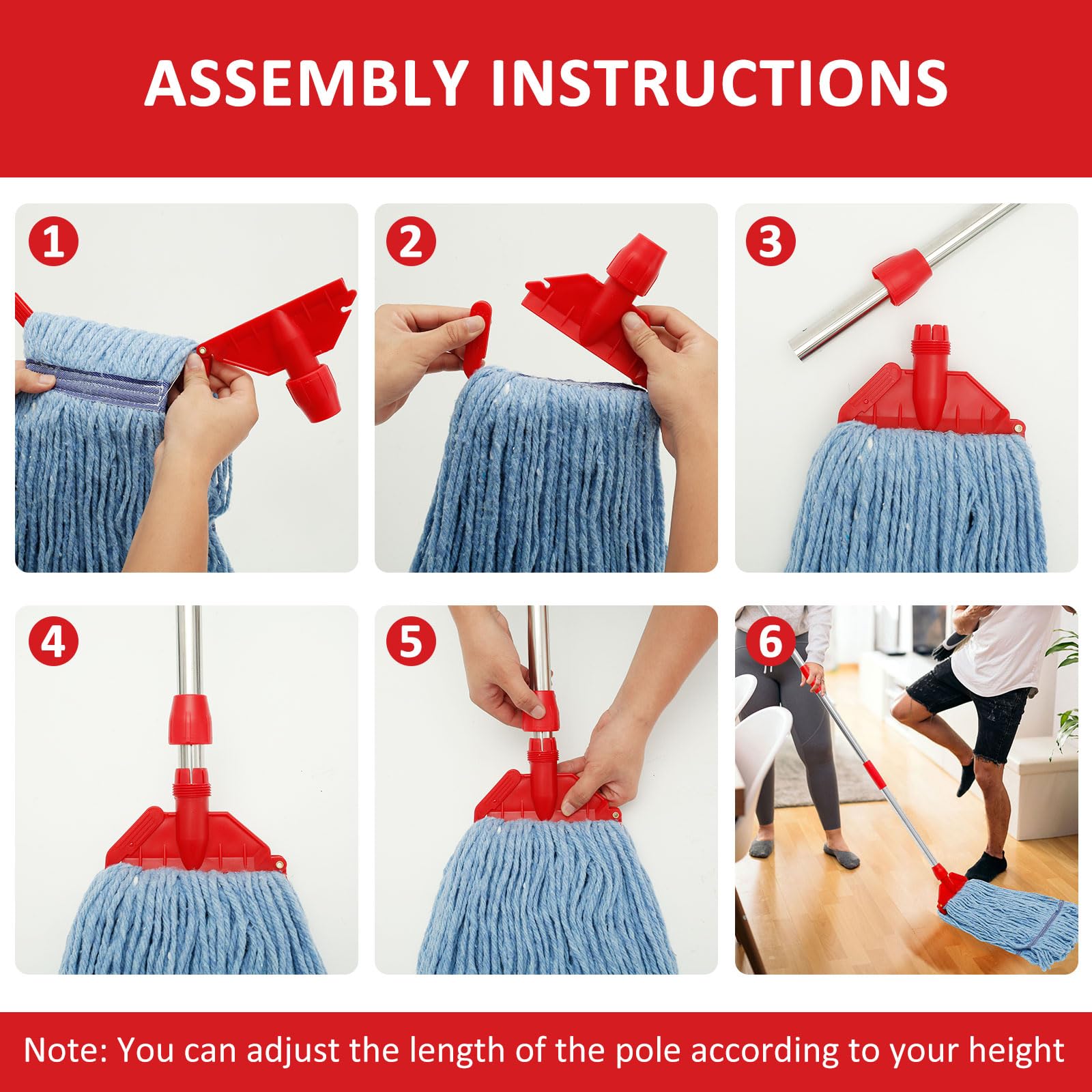 ASSEMBLY INSTRUCTIONS

1

2

3

4

5

6

Note: You can adjust the length of the pole according to your height