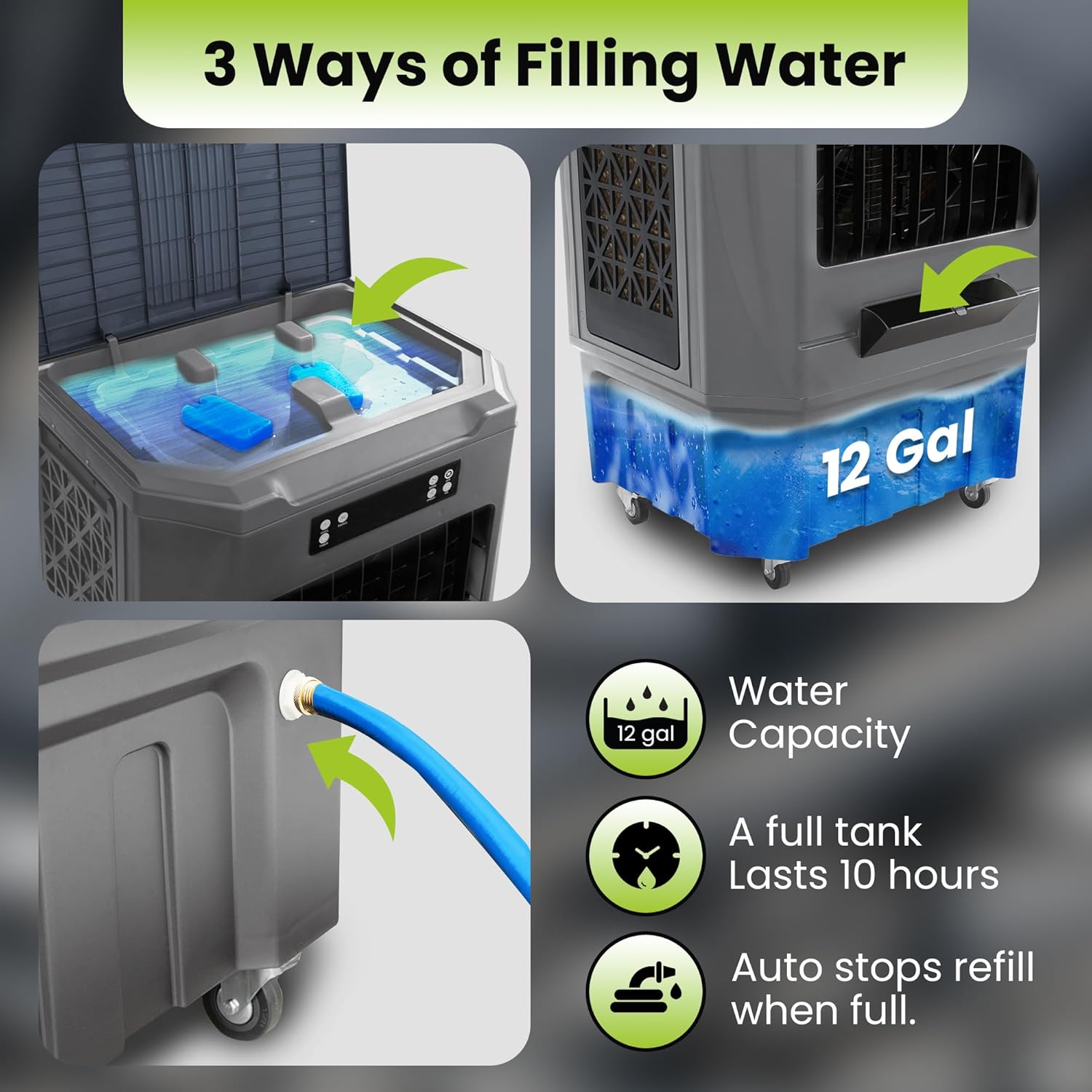 3 Ways of Filling Water

12 Gal

12 gal

Water Capacity

A full tank Lasts 10 hours

Auto stops refill when full.