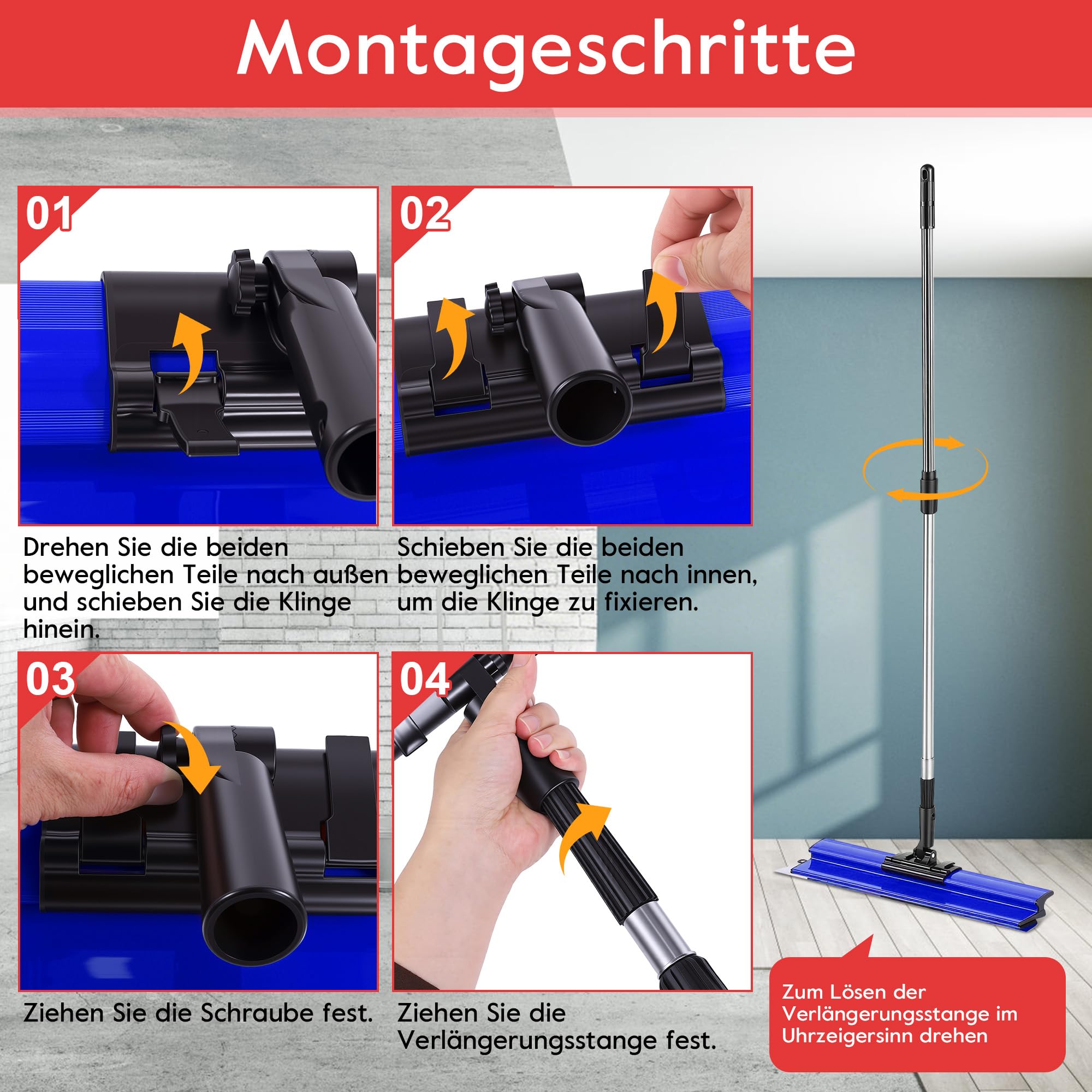 Montageschritte

01

Drehen Sie die beiden beweglichen Teile nach außen und schieben Sie die Klinge hinein.

02

Schieben Sie die beiden beweglichen Teile nach innen, um die Klinge zu fixieren.

03

Ziehen Sie die Schraube fest.

04

Ziehen Sie die Verlängerungsstange fest.

Zum Lösen der Verlängerungsstange im Uhrzeigersinn drehen