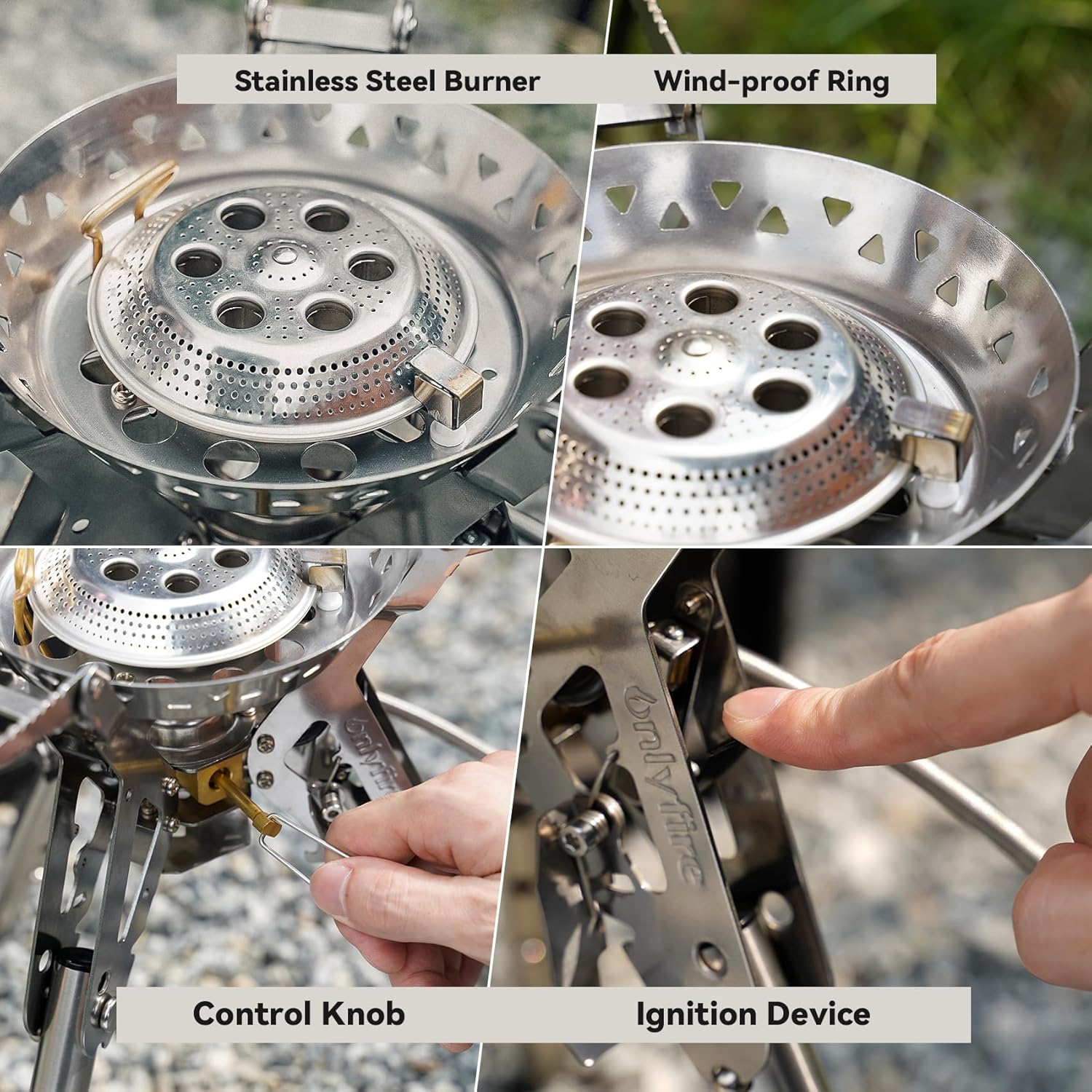 Stainless Steel Burner

Wind-proof Ring

onlyfire

onlyfire

Control Knob

Ignition Device