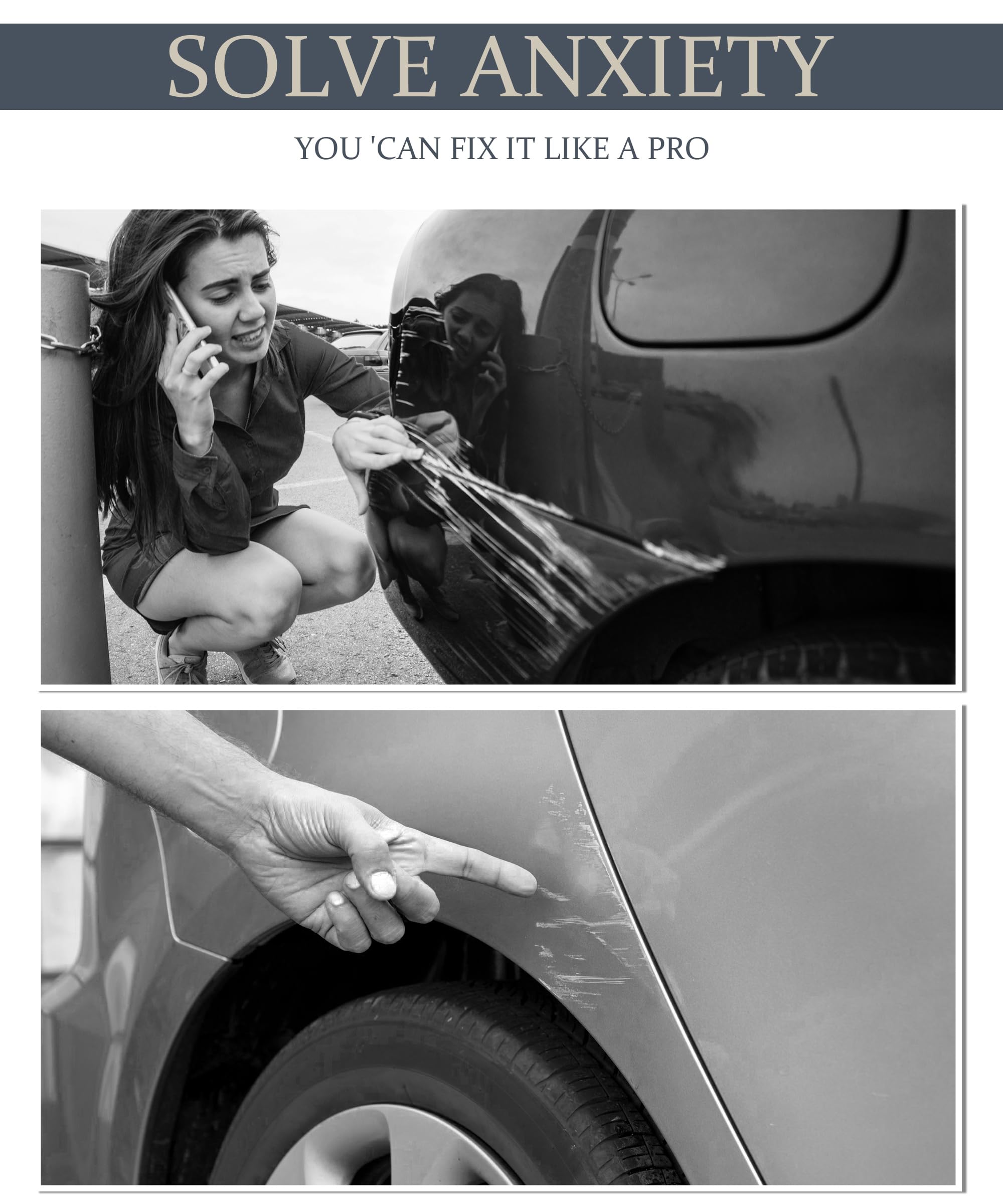 SOLVE ANXIETY

YOU 'CAN FIX IT LIKE A PRO