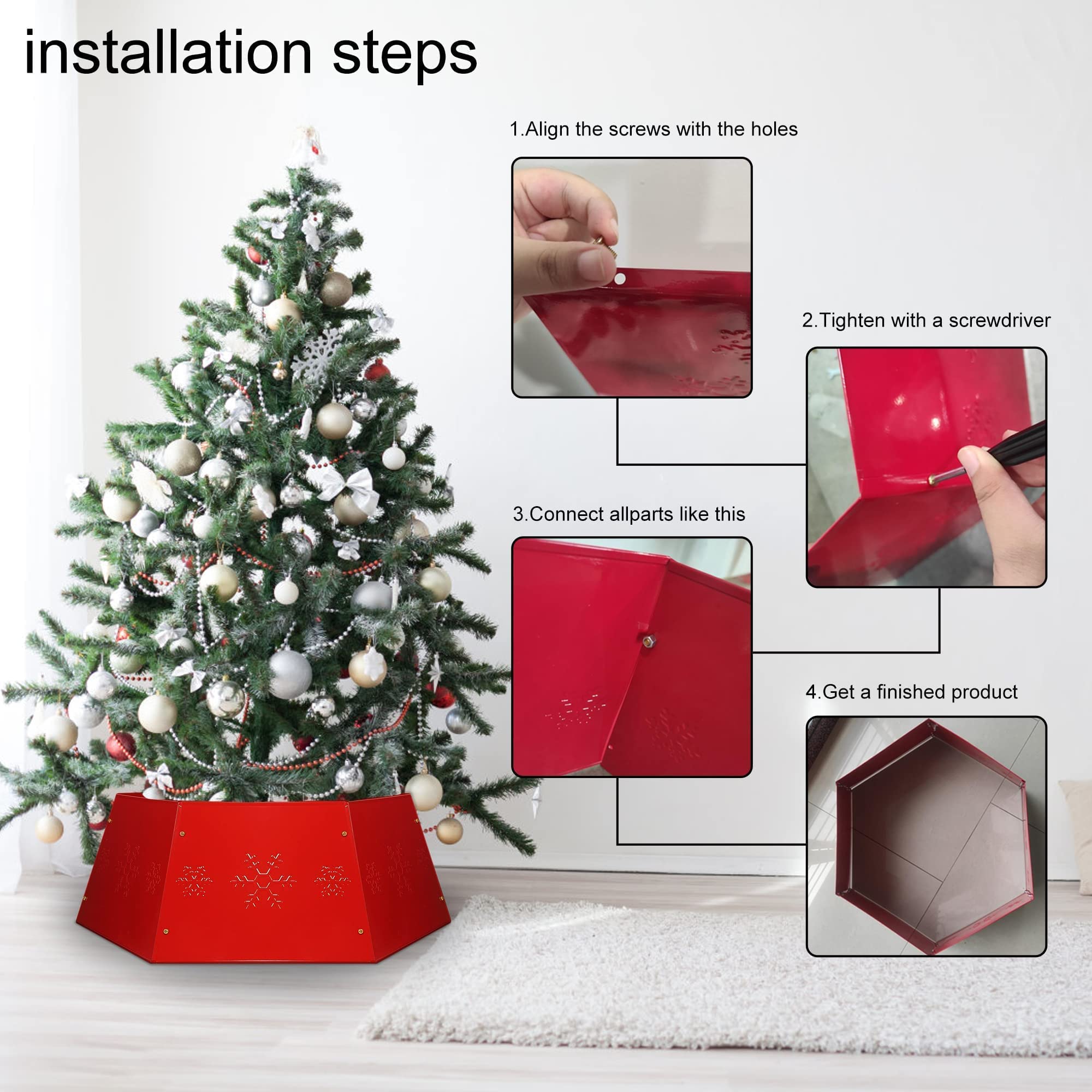 installation steps

1.Align the screws with the holes

2.Tighten with a screwdriver

3.Connect allparts like this

4.Get a finished product