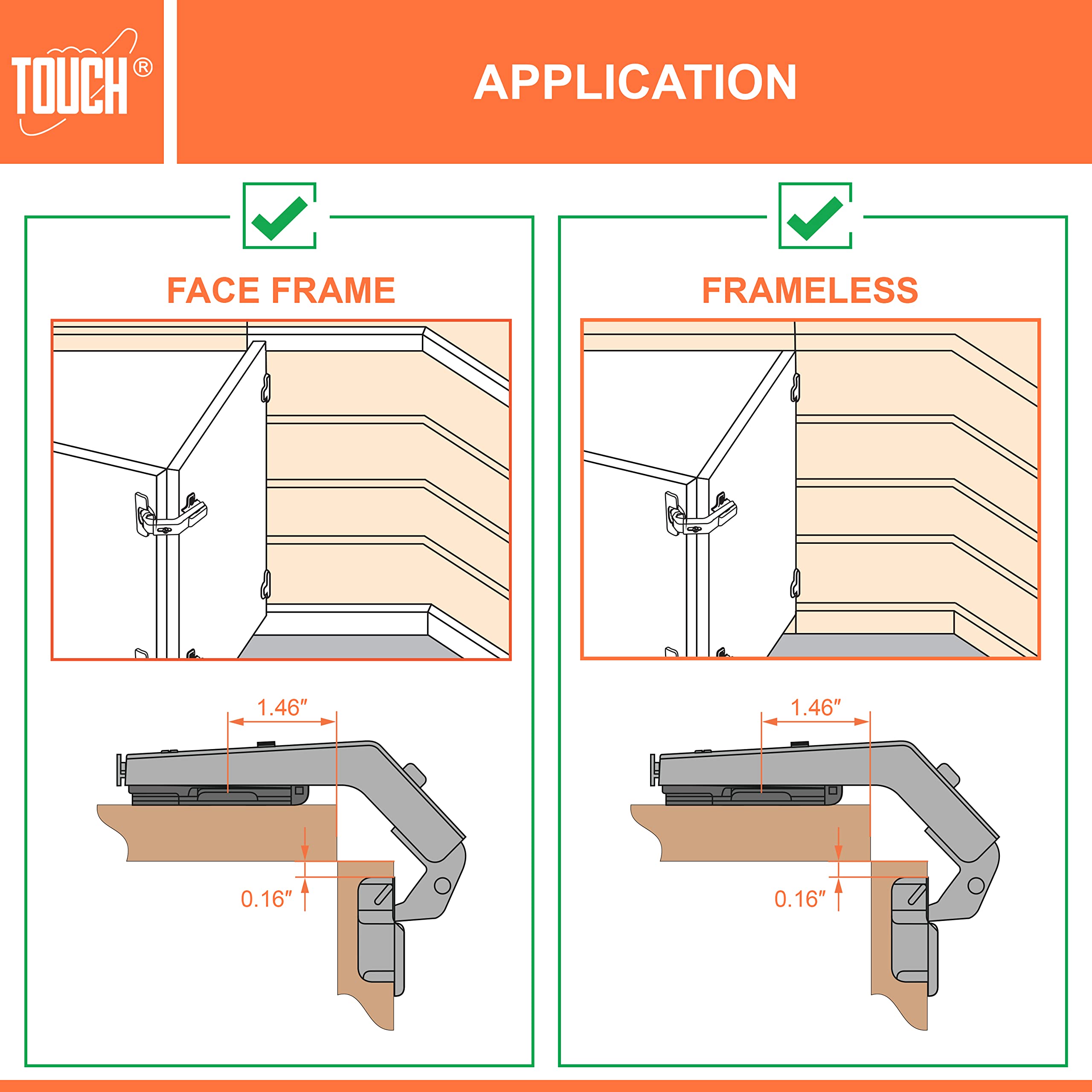 TOUCH®

APPLICATION

FACE FRAME

1.46″

0.16″

FRAMELESS

1.46″

0.16″