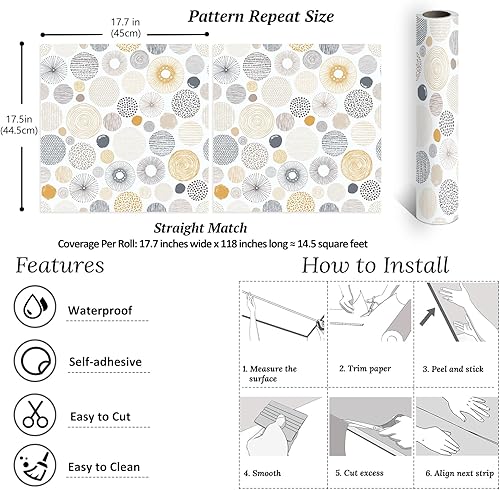 Pattern Repeat Size

17.7 in (45cm)

17.5in (44.5cm)

Straight Match

Coverage Per Roll: 17.7 inches wide x 118 inches long ≈ 14.5 square feet

Features

Waterproof

Self-adhesive

Easy to Cut

Easy to Clean

How to Install

1. Measure the surface

2. Trim paper

3. Peel and stick

4. Smooth

5. Cut excess

6. Align next strip