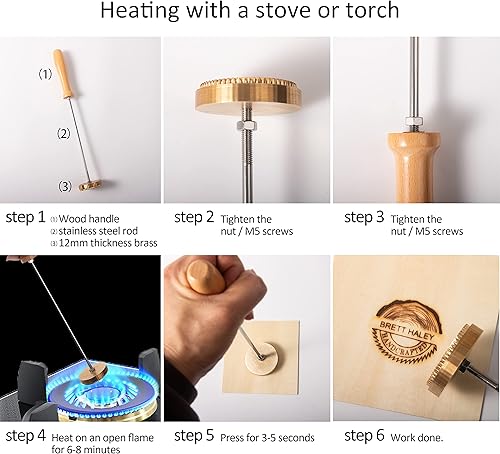 Heating with a stove or torch

(1)
(2)
(3)

step 1 (1) Wood handle
(2) stainless steel rod
(3) 12mm thickness brass

step 2 Tighten the nut / M5 screws

step 3 Tighten the nut / M5 screws

BRETT HALEY
HANDCRAFTED

step 4 Heat on an open flame for 6-8 minutes

step 5 Press for 3-5 seconds

step 6 Work done.