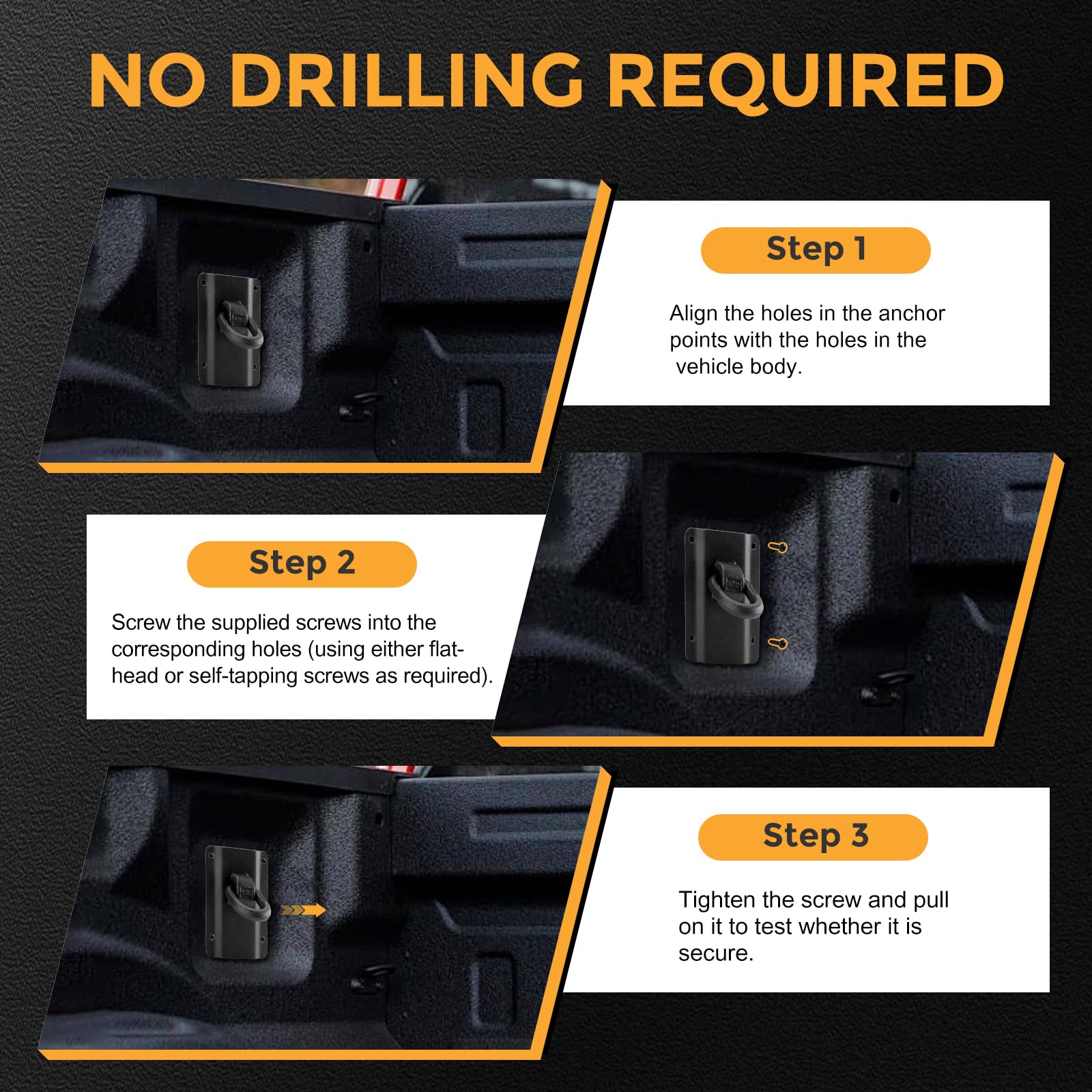 NO DRILLING REQUIRED

Step 1

Align the holes in the anchor points with the holes in the vehicle body.

Step 2

Screw the supplied screws into the corresponding holes (using either flat-head or self-tapping screws as required).

Step 3

Tighten the screw and pull on it to test whether it is secure.