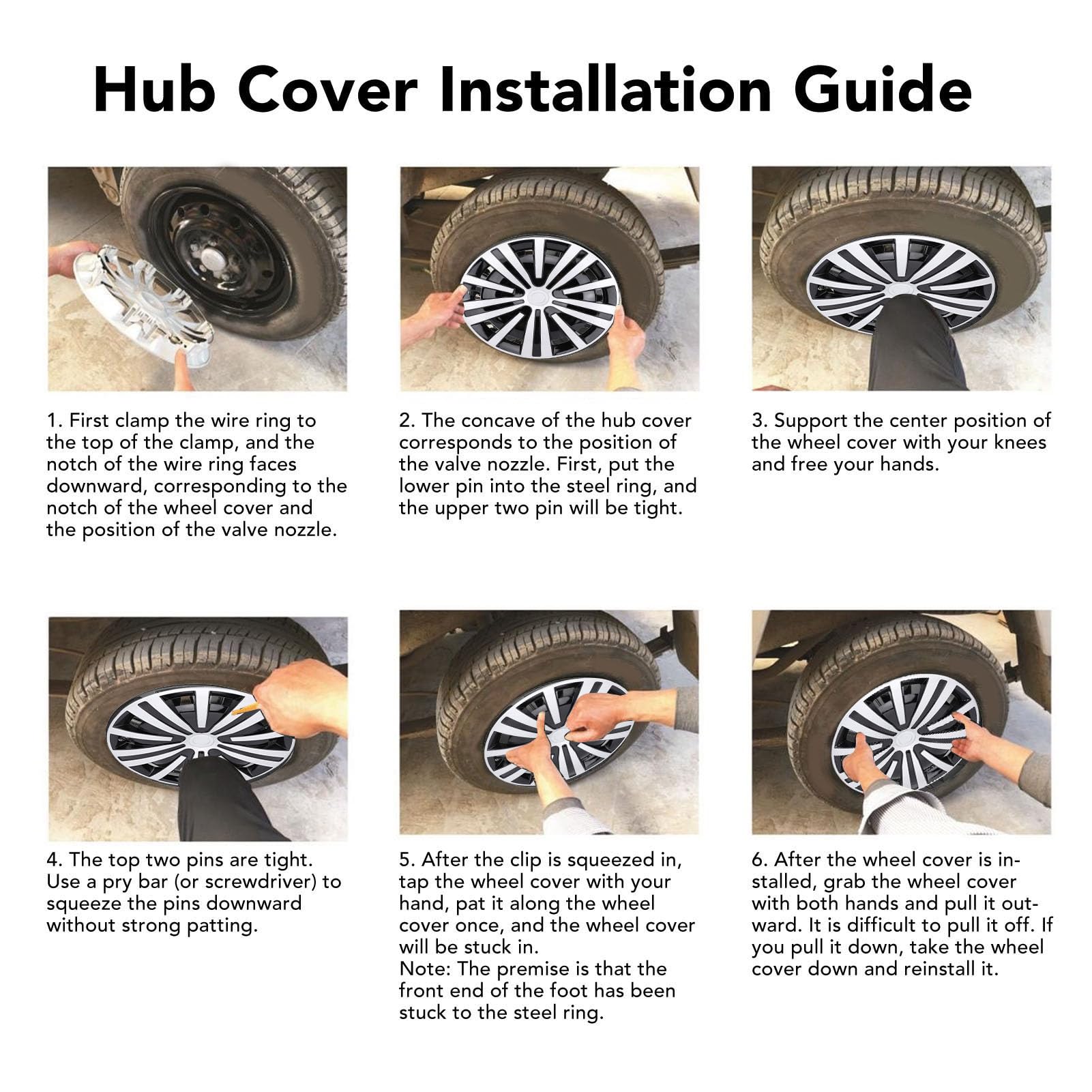 Hub Cover Installation Guide

1. First clamp the wire ring to the top of the clamp, and the notch of the wire ring faces downward, corresponding to the notch of the wheel cover and the position of the valve nozzle.

2. The concave of the hub cover corresponds to the position of the valve nozzle. First, put the lower pin into the steel ring, and the upper two pin will be tight.

3. Support the center position of the wheel cover with your knees and free your hands.

4. The top two pins are tight. Use a pry bar (or screwdriver) to squeeze the pins downward without strong patting.

5. After the clip is squeezed in, tap the wheel cover with your hand, pat it along the wheel cover once, and the wheel cover will be stuck in.
Note: The premise is that the front end of the foot has been stuck to the steel ring.

6. After the wheel cover is installed, grab the wheel cover with both hands and pull it outward. It is difficult to pull it off. If you pull it down, take the wheel cover down and reinstall it.