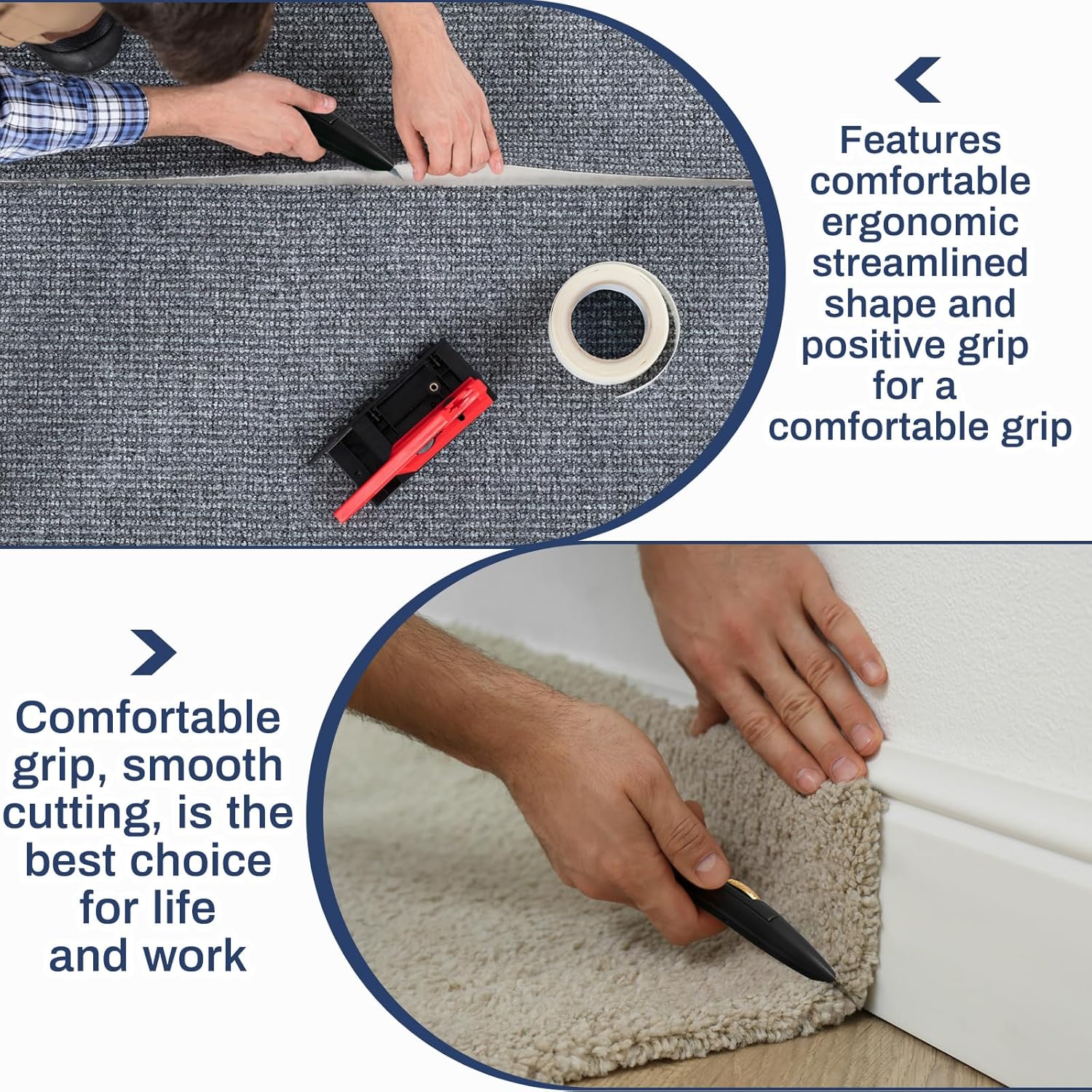 Features comfortable ergonomic streamlined shape and positive grip for a comfortable grip

Comfortable grip, smooth cutting, is the best choice for life and work