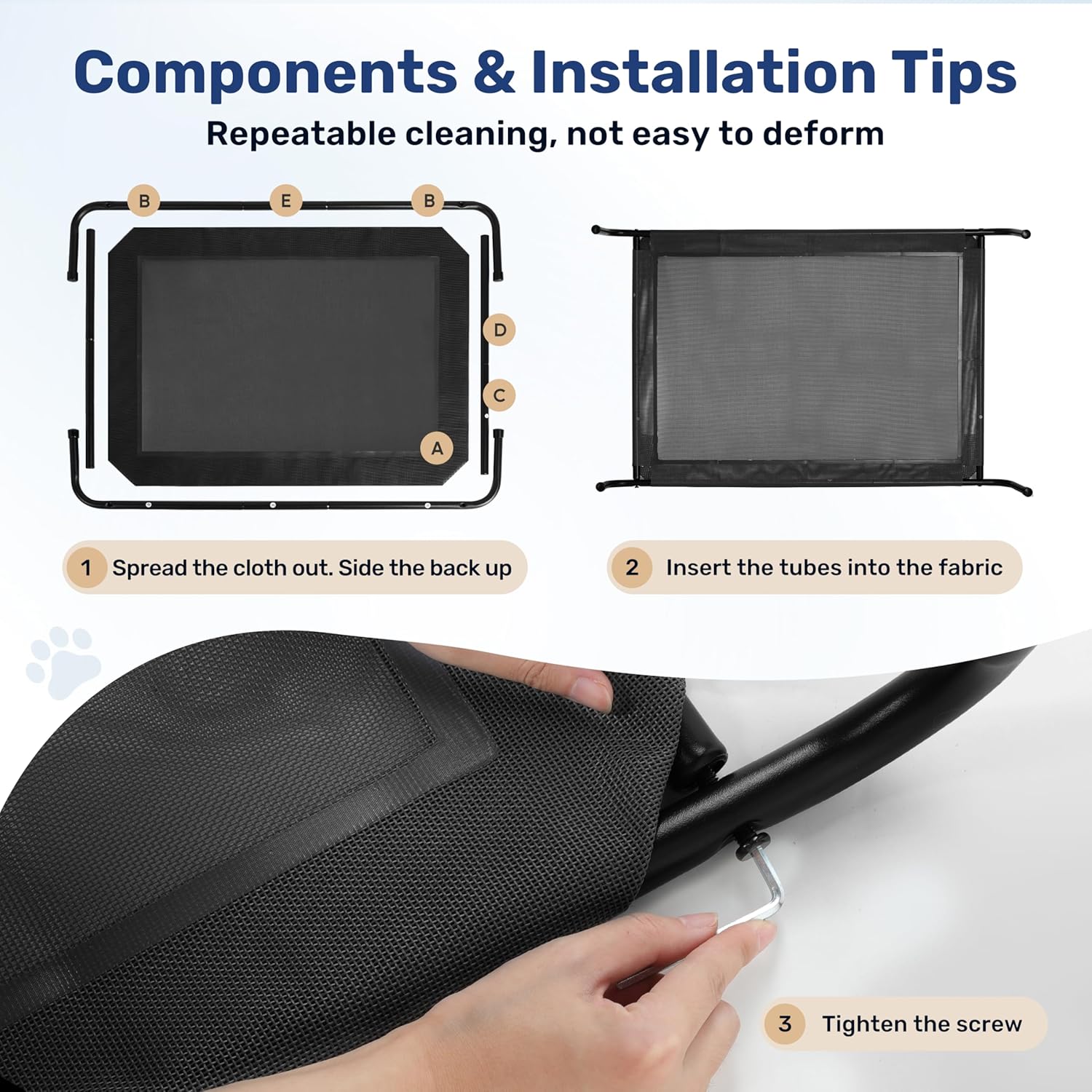 Components & Installation Tips

Repeatable cleaning, not easy to deform

B E B

D

C

A

1 Spread the cloth out. Side the back up

2 Insert the tubes into the fabric

3 Tighten the screw