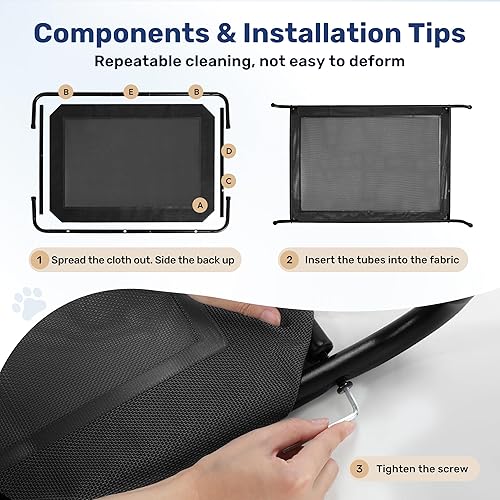 Components & Installation Tips

Repeatable cleaning, not easy to deform

B E B

D

C

A

1 Spread the cloth out. Side the back up

2 Insert the tubes into the fabric

3 Tighten the screw