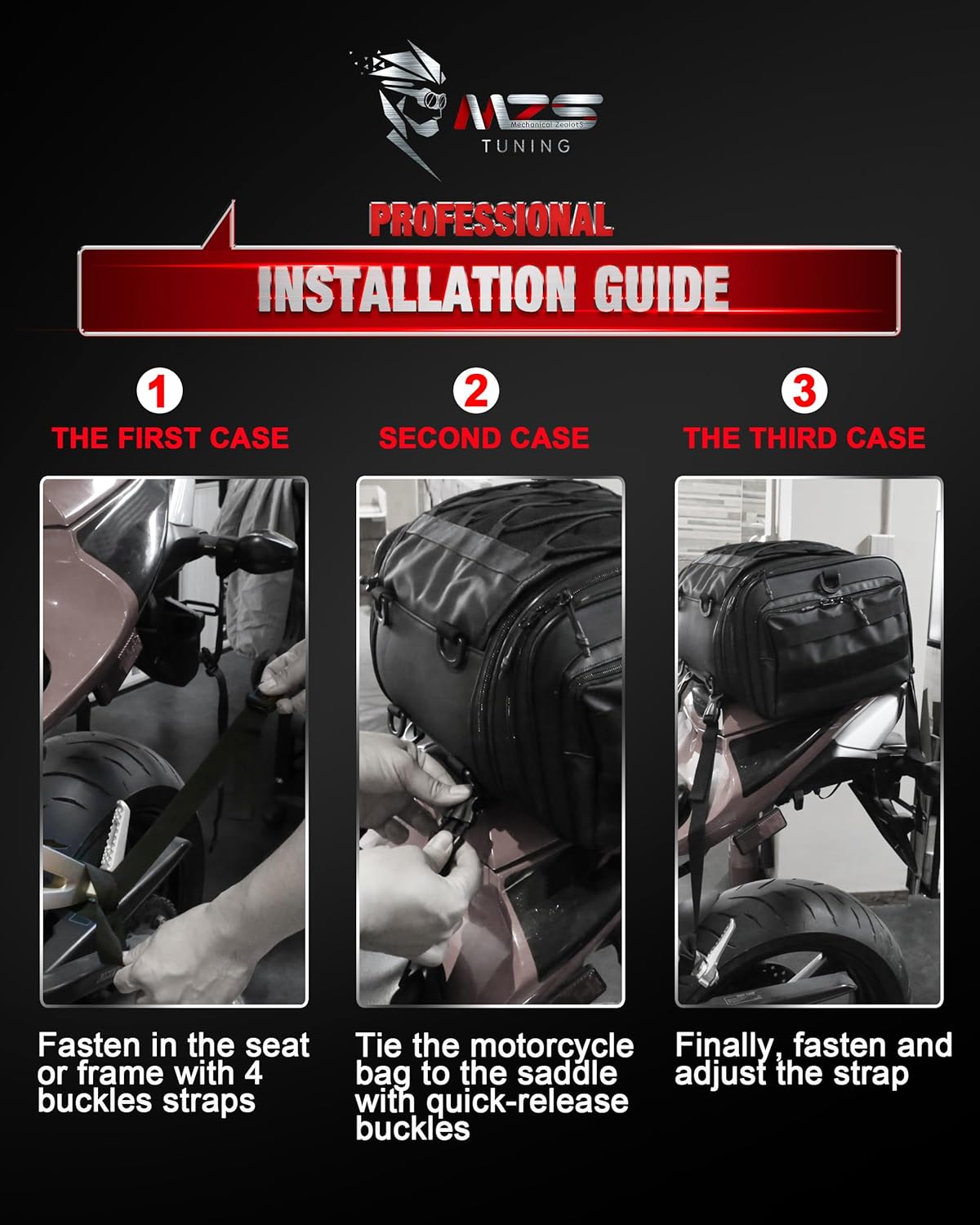 MZS
Mechanical ZealotS
TUNING

PROFESSIONAL
INSTALLATION GUIDE

1
THE FIRST CASE

Fasten in the seat or frame with 4 buckles straps

2
SECOND CASE

Tie the motorcycle bag to the saddle with quick-release buckles

3
THE THIRD CASE

Finally, fasten and adjust the strap