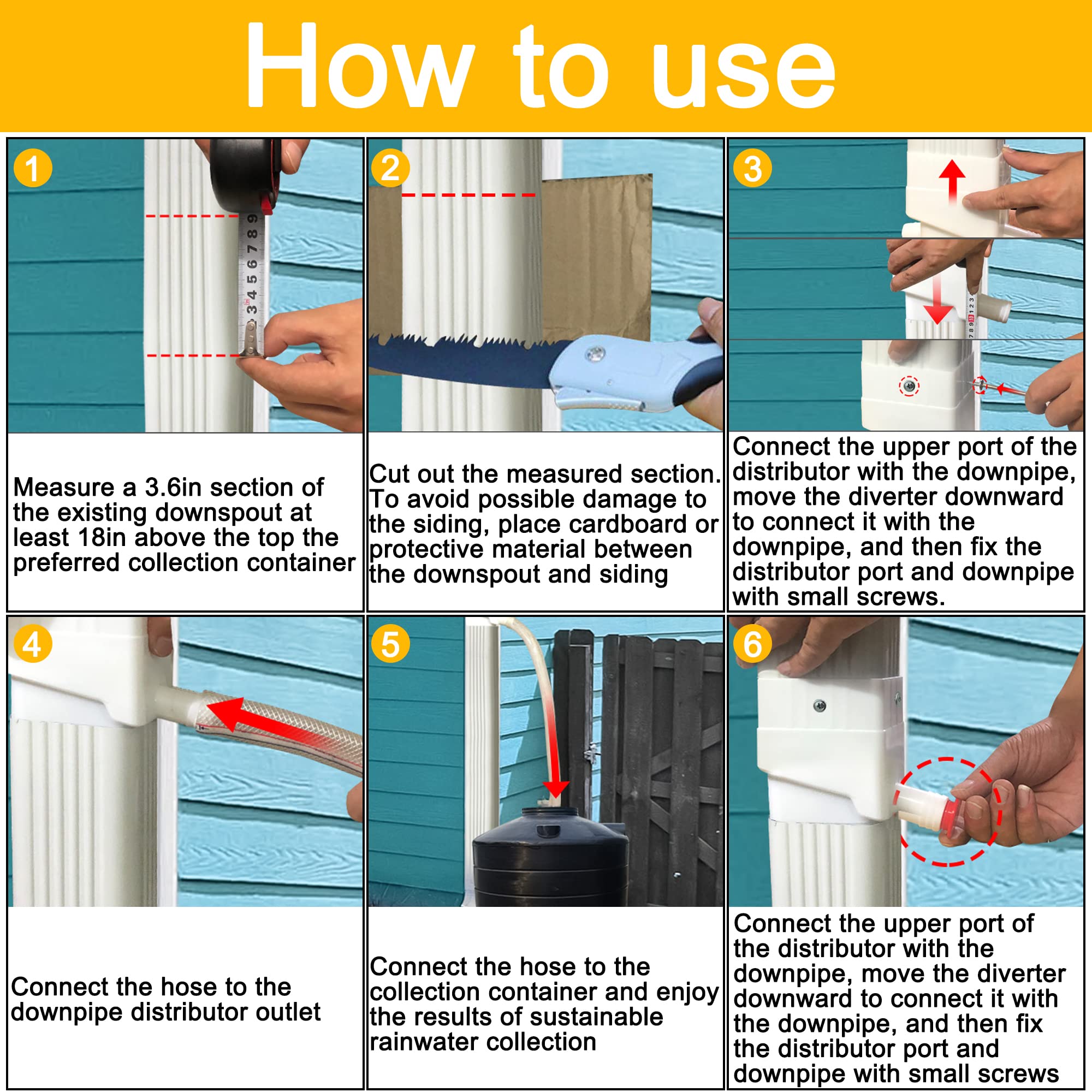 How to use

1

Measure a 3.6in section of the existing downspout at least 18in above the top the preferred collection container

2

Cut out the measured section. To avoid possible damage to the siding, place cardboard or protective material between the downspout and siding

3

Connect the upper port of the distributor with the downpipe, move the diverter downward to connect it with the downpipe, and then fix the distributor port and downpipe with small screws.

4

Connect the hose to the downpipe distributor outlet

5

Connect the hose to the collection container and enjoy the results of sustainable rainwater collection

6

Connect the upper port of the distributor with the downpipe, move the diverter downward to connect it with the downpipe, and then fix the distributor port and downpipe with small screws