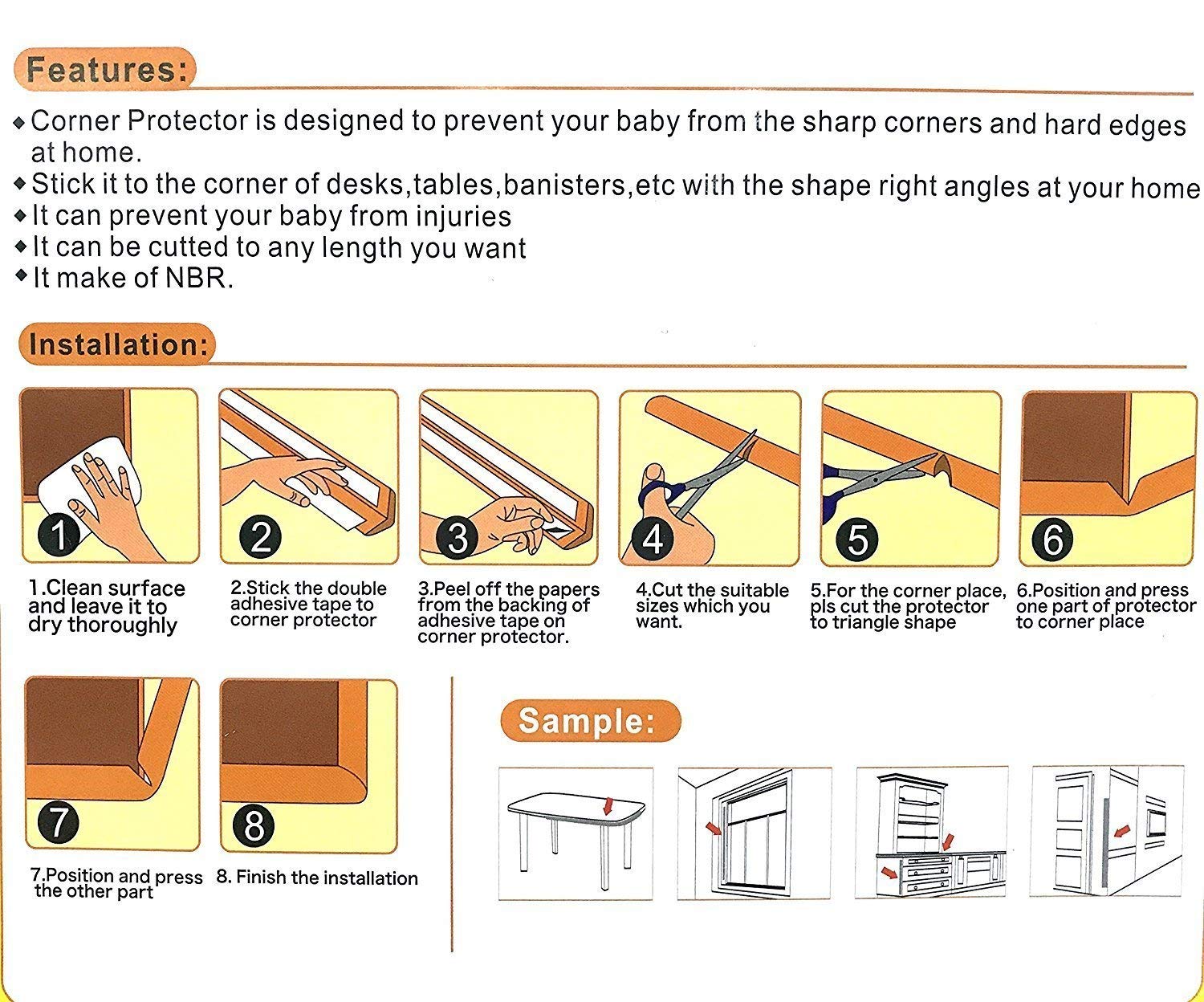 Features:

◆ Corner Protector is designed to prevent your baby from the sharp corners and hard edges at home.
◆ Stick it to the corner of desks,tables,banisters,etc with the shape right angles at your home
◆ It can prevent your baby from injuries
◆ It can be cutted to any length you want
◆ It make of NBR.

Installation:

1

2

3

4

5

6

1.Clean surface and leave it to dry thoroughly

2.Stick the double adhesive tape to corner protector

3.Peel off the papers from the backing of adhesive tape on corner protector.

4.Cut the suitable sizes which you want.

5.For the corner place, pls cut the protector to triangle shape

6.Position and press one part of protector to corner place

7

8

7.Position and press the other part

8. Finish the installation

Sample: