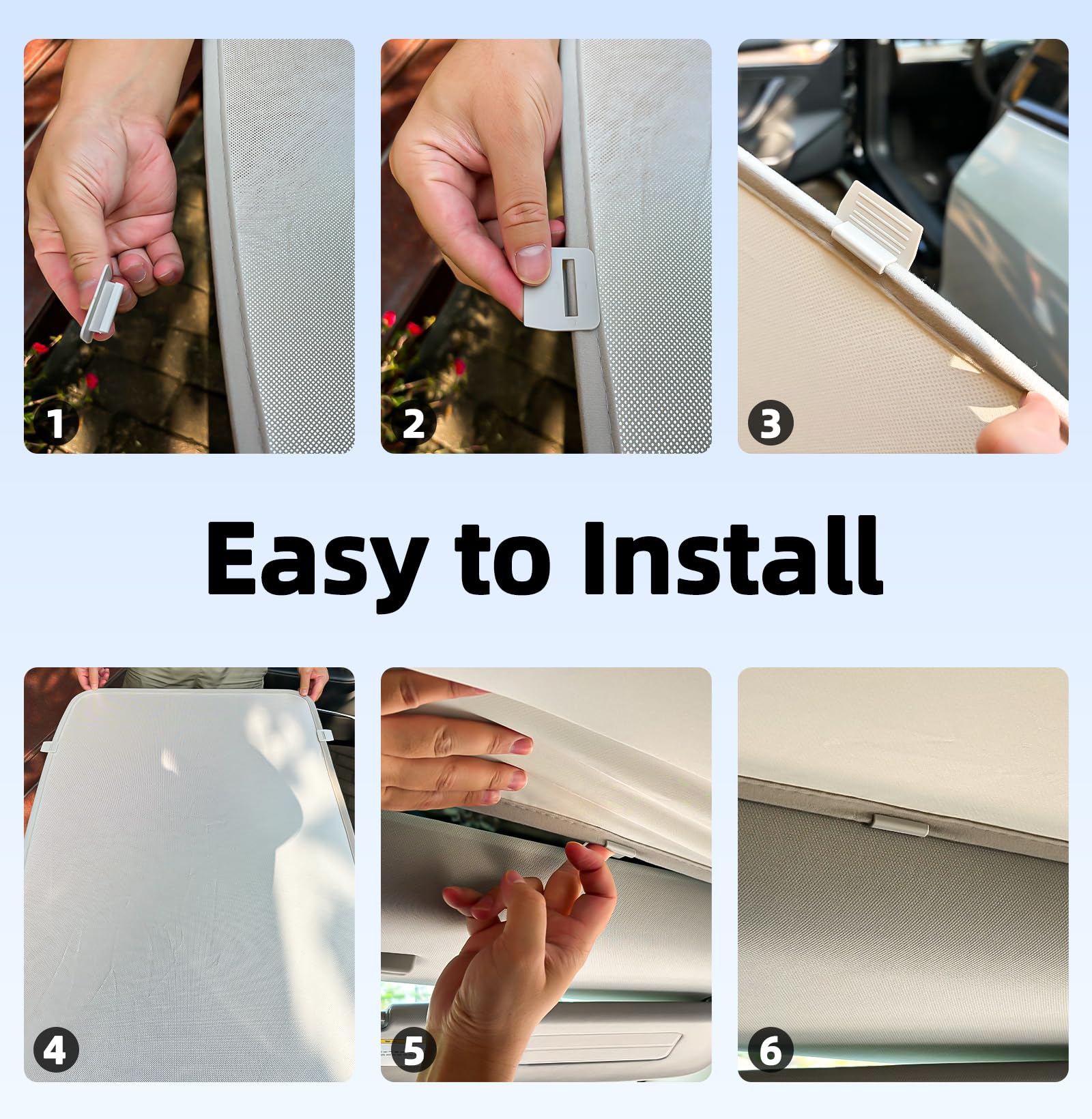 1

2

3

Easy to Install

4

5

6