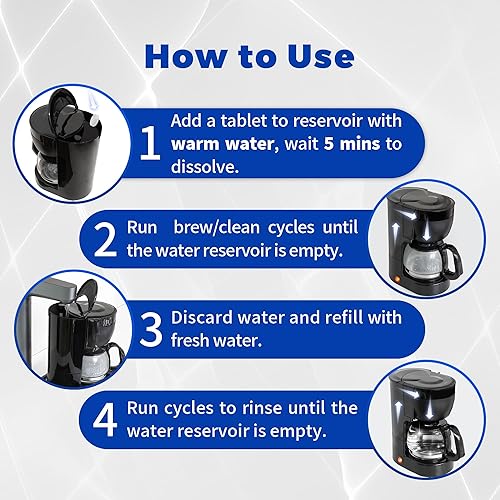 How to Use

1 Add a tablet to reservoir with warm water, wait 5 mins to dissolve.

2 Run brew/clean cycles until the water reservoir is empty.

3 Discard water and refill with fresh water.

4 Run cycles to rinse until the water reservoir is empty.