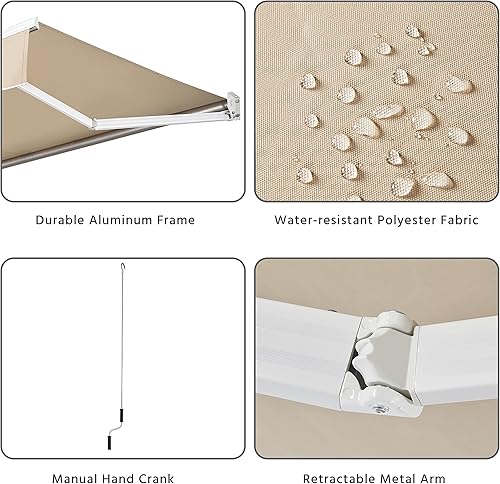 Durable Aluminum Frame

Water-resistant Polyester Fabric

Manual Hand Crank

Retractable Metal Arm