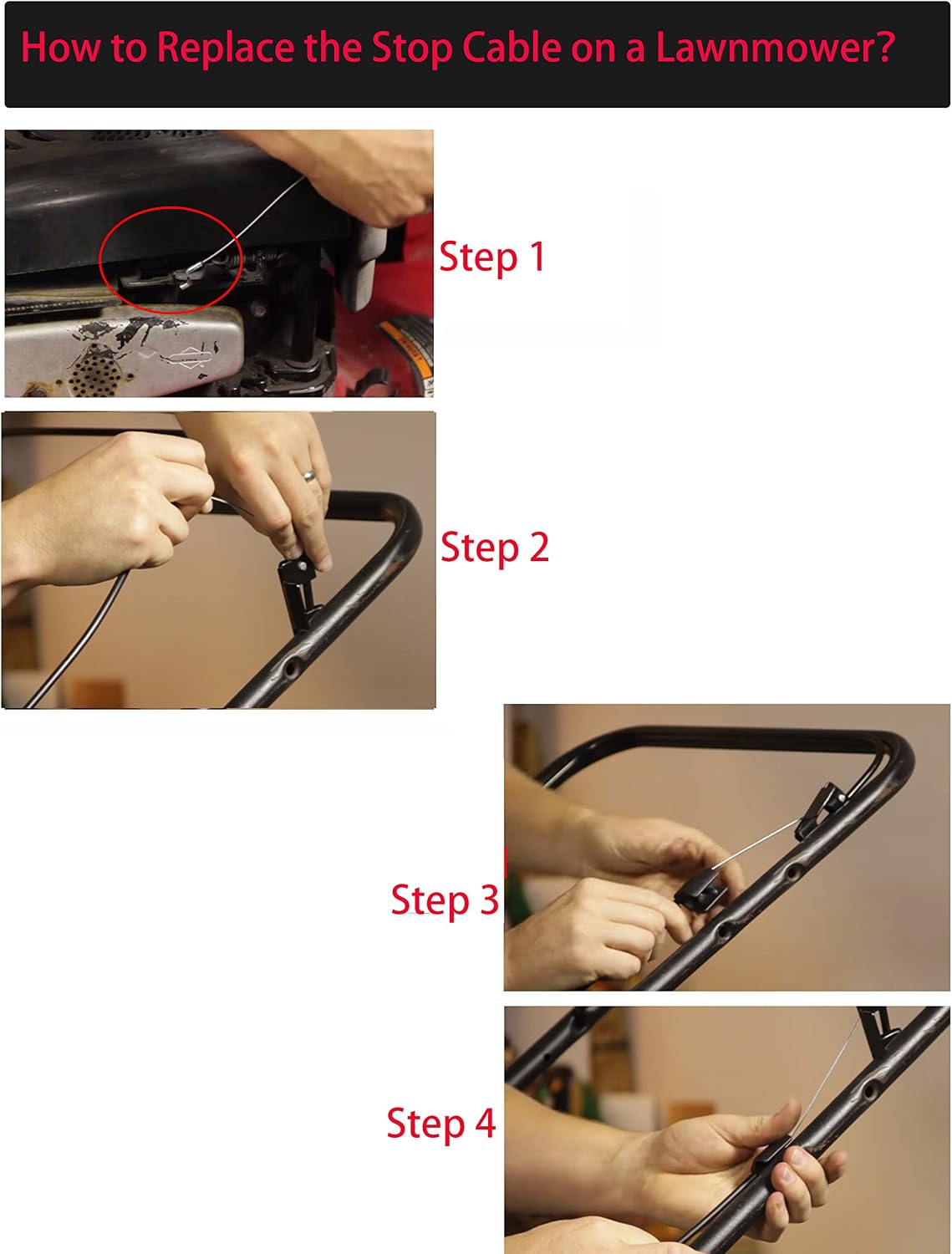 How to Replace the Stop Cable on a Lawnmower?

Step 1

Step 2

Step 3

Step 4