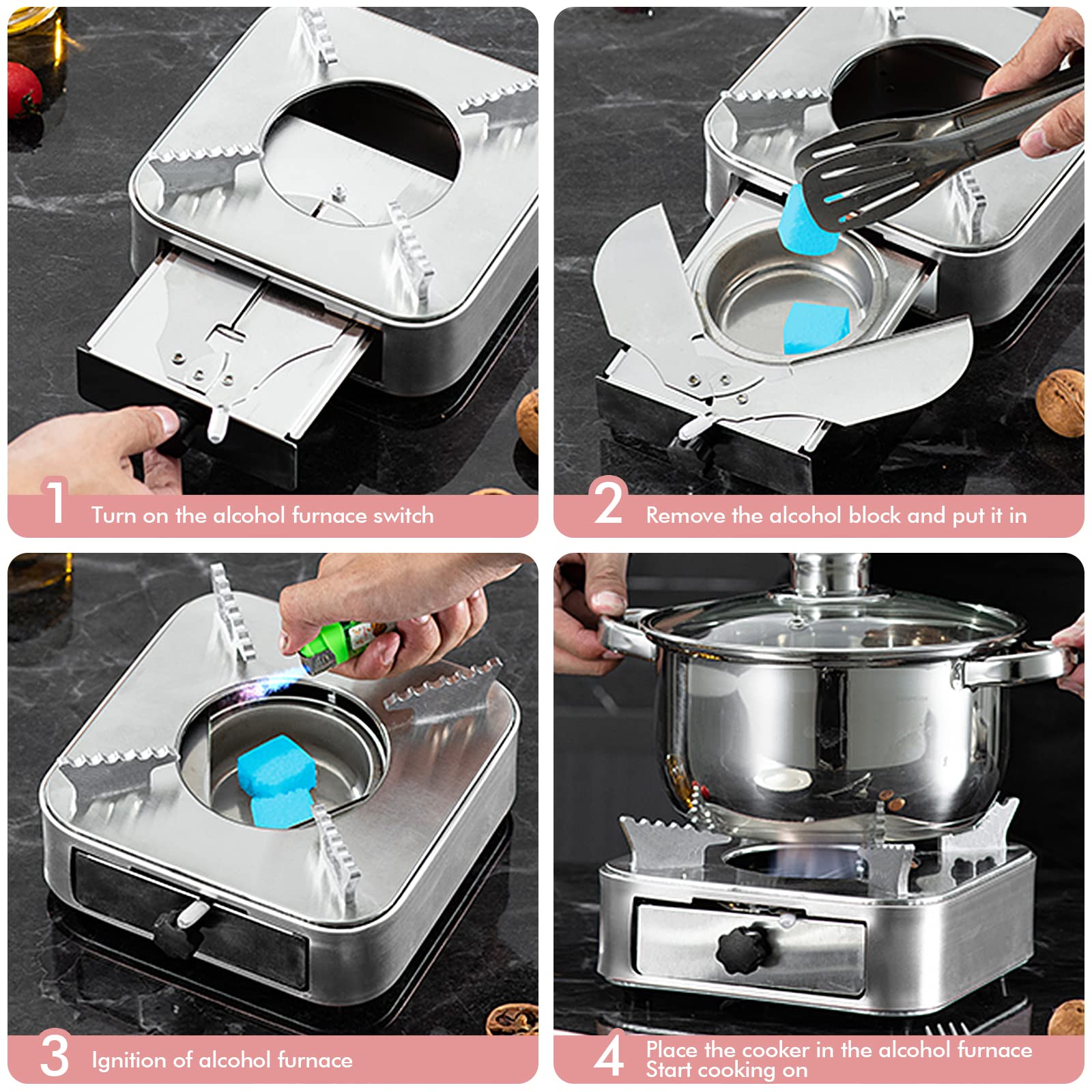 1 Turn on the alcohol furnace switch

2 Remove the alcohol block and put it in

3 Ignition of alcohol furnace

4 Place the cooker in the alcohol furnace
Start cooking on