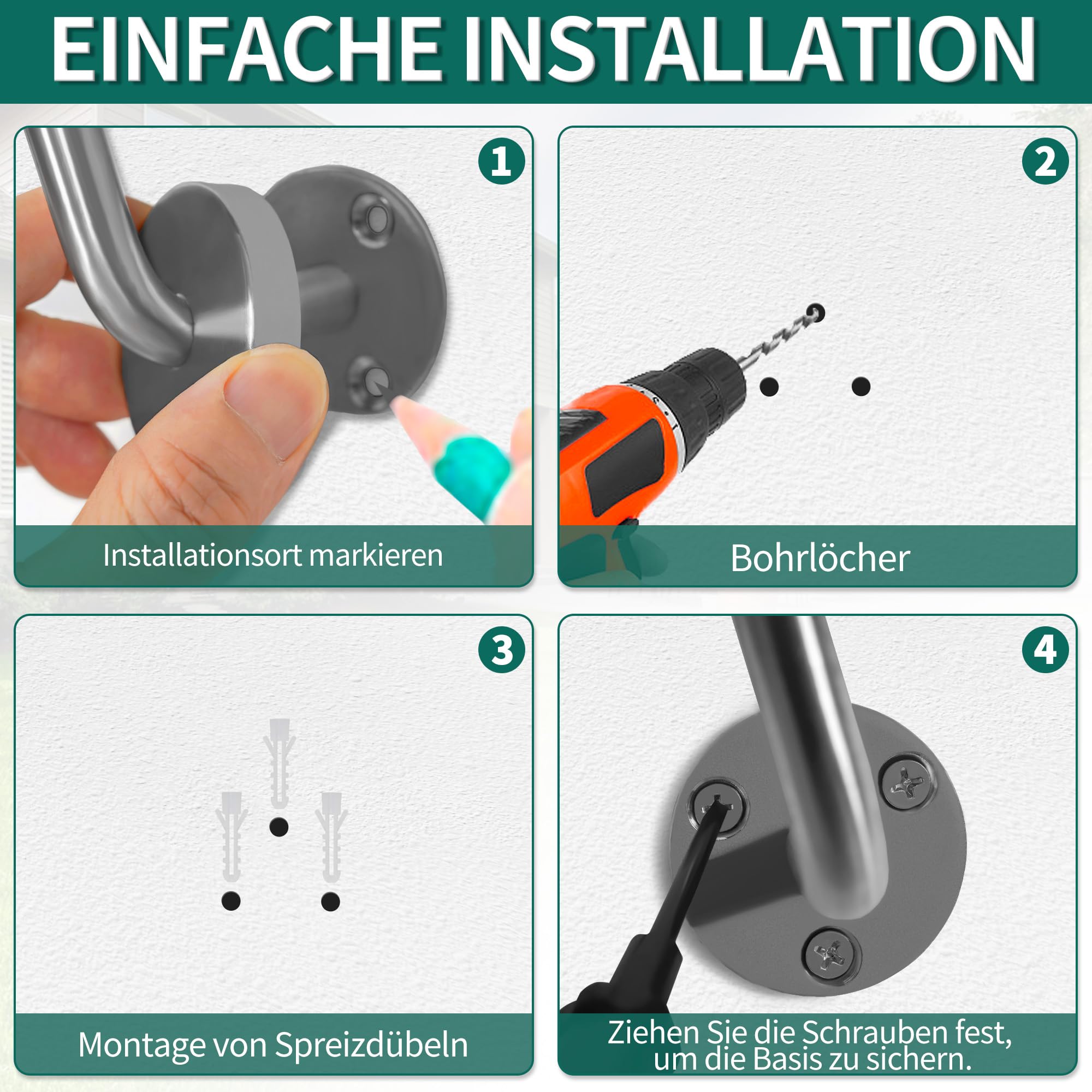 EINFACHE INSTALLATION

1

Installationsort markieren

2

Bohrlöcher

3

Montage von Spreizdübeln

4

Ziehen Sie die Schrauben fest, um die Basis zu sichern.