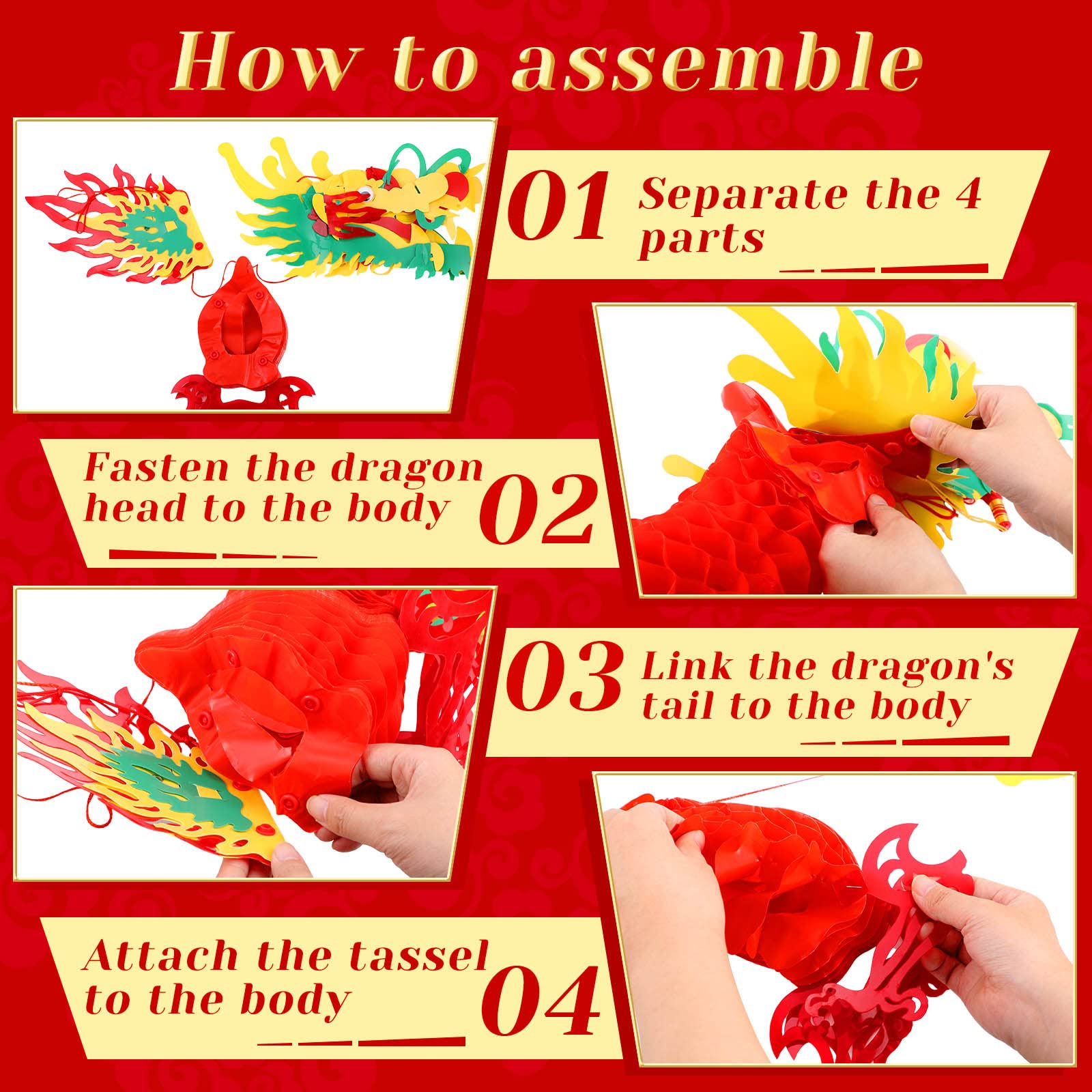 How to assemble

01 Separate the 4 parts

Fasten the dragon head to the body 02

03 Link the dragon's tail to the body

Attach the tassel to the body 04