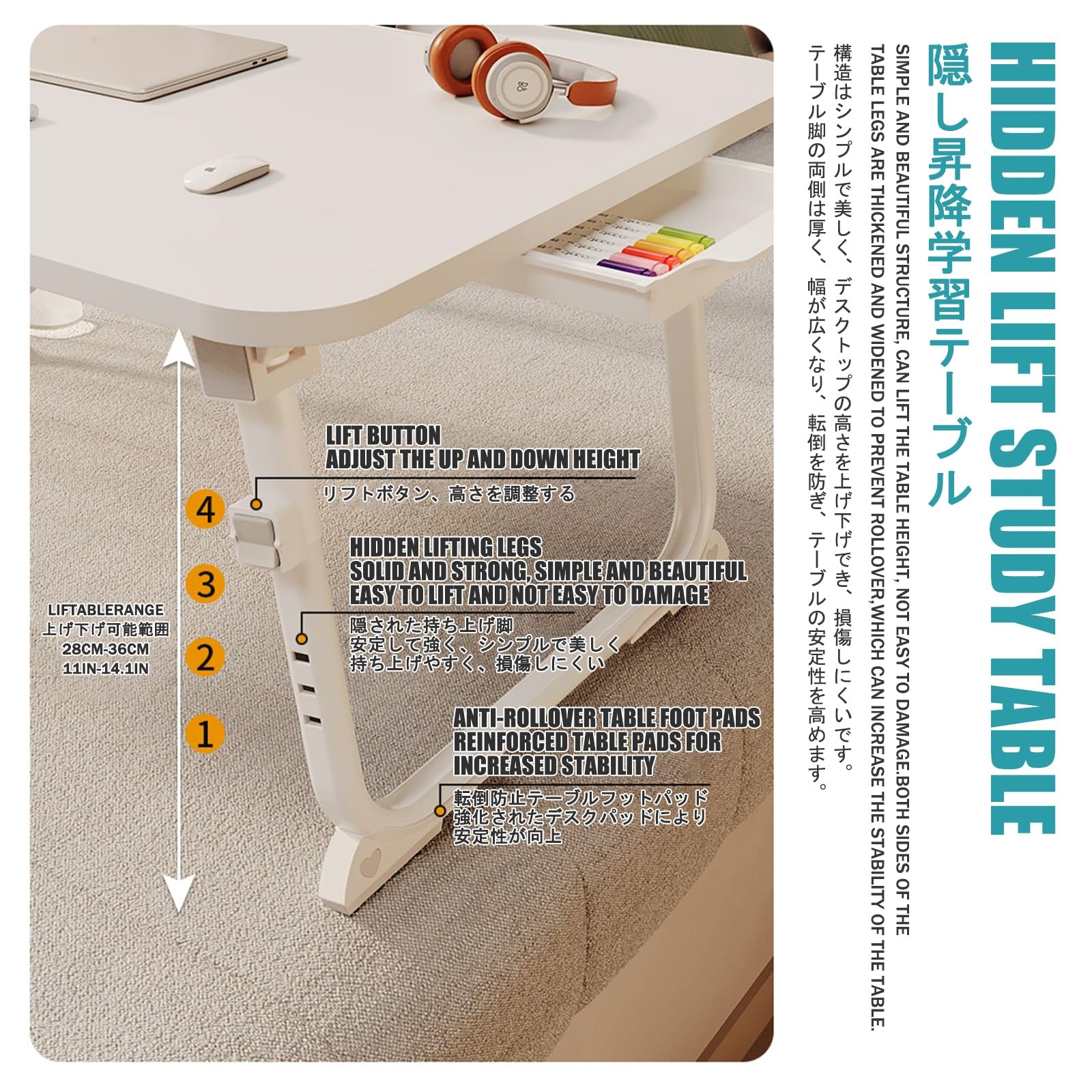 HIDDEN LIFT STUDY TABLE

隠し昇降学習テーブル

SIMPLE AND BEAUTIFUL STRUCTURE, CAN LIFT THE TABLE HEIGHT, NOT EASY TO DAMAGE.BOTH SIDES OF THE TABLE LEGS ARE THICKENED AND WIDENED TO PREVENT ROLLOVER,WHICH CAN INCREASE THE STABILITY OF THE TABLE.

構造はシンプルで美しく、デスクトップの高さを上げ下げでき、損傷しにくいです。テーブル脚の両側は厚く、幅が広くなり、転倒を防ぎ、テーブルの安定性を高めます。

LIFT BUTTON
ADJUST THE UP AND DOWN HEIGHT
リフトボタン、高さを調整する

HIDDEN LIFTING LEGS
SOLID AND STRONG, SIMPLE AND BEAUTIFUL
EASY TO LIFT AND NOT EASY TO DAMAGE
隠された持ち上げ脚
安定して強く、シンプルで美しく
持ち上げやすく、損傷しにくい

ANTI-ROLLOVER TABLE FOOT PADS
REINFORCED TABLE PADS FOR
INCREASED STABILITY
転倒防止テーブルフットパッド
強化されたデスクパッドにより
安定性が向上

4
3
2
1

LIFTABLERANGE
上げ下げ可能範囲
28CM-36CM
11IN-14.1IN