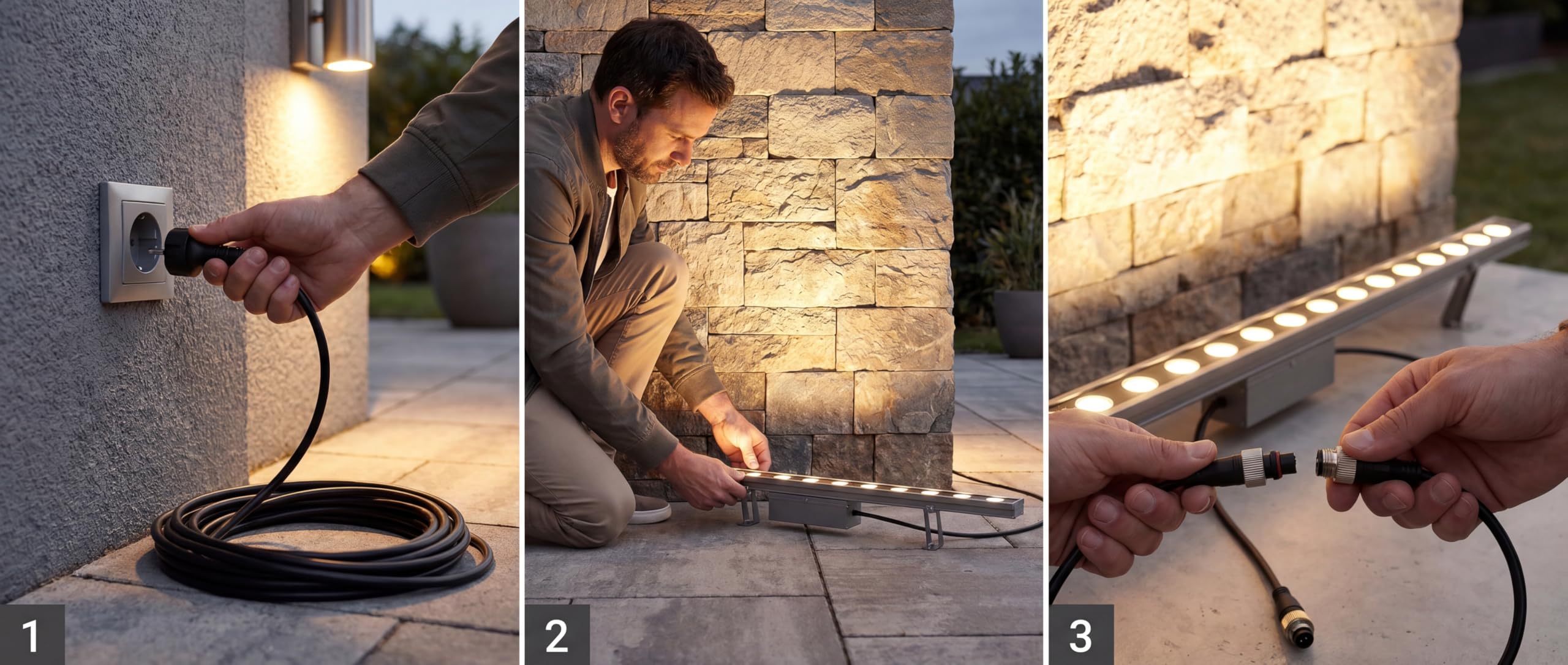 1

2

3