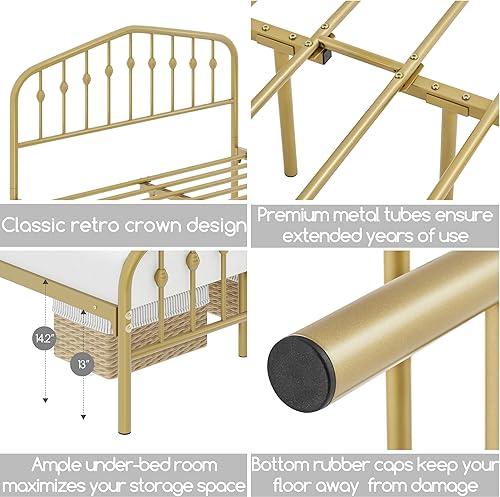 Classic retro crown design

Premium metal tubes ensure extended years of use

14.2"

13"

Ample under-bed room maximizes your storage space

Bottom rubber caps keep your floor away from damage