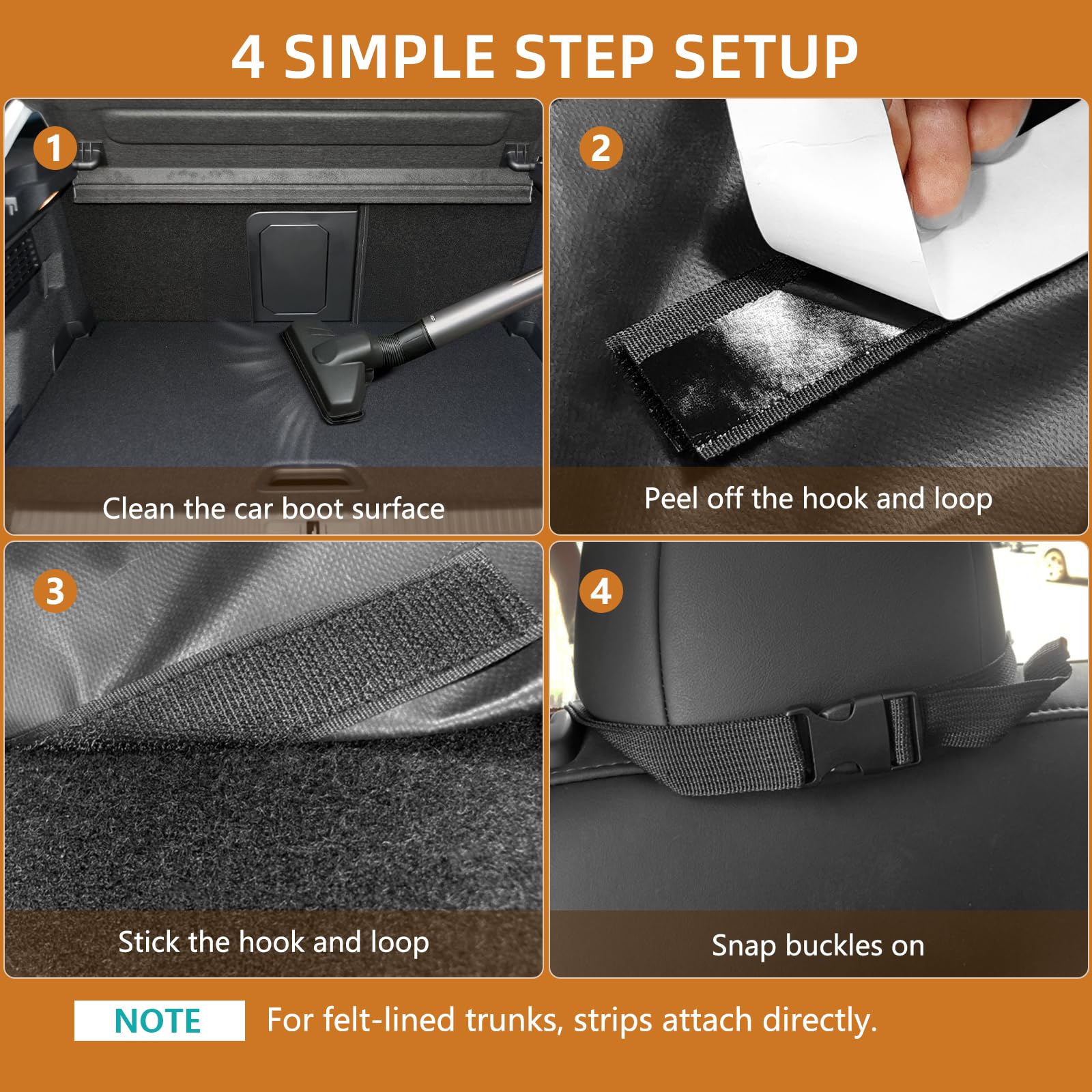 4 SIMPLE STEP SETUP

1
Clean the car boot surface

2
Peel off the hook and loop

3
Stick the hook and loop

4
Snap buckles on

NOTE For felt-lined trunks, strips attach directly.