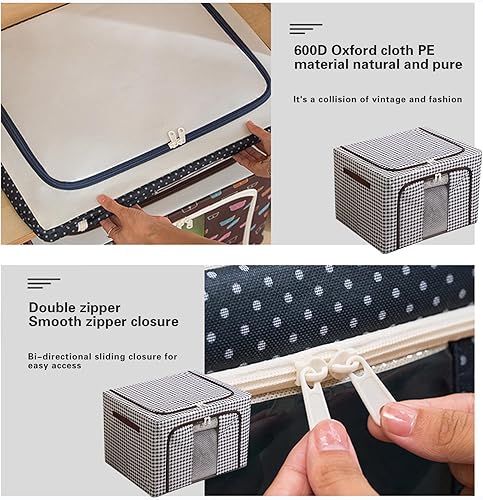 600D Oxford cloth PE material natural and pure

It's a collision of vintage and fashion

Double zipper
Smooth zipper closure

Bi-directional sliding closure for easy access