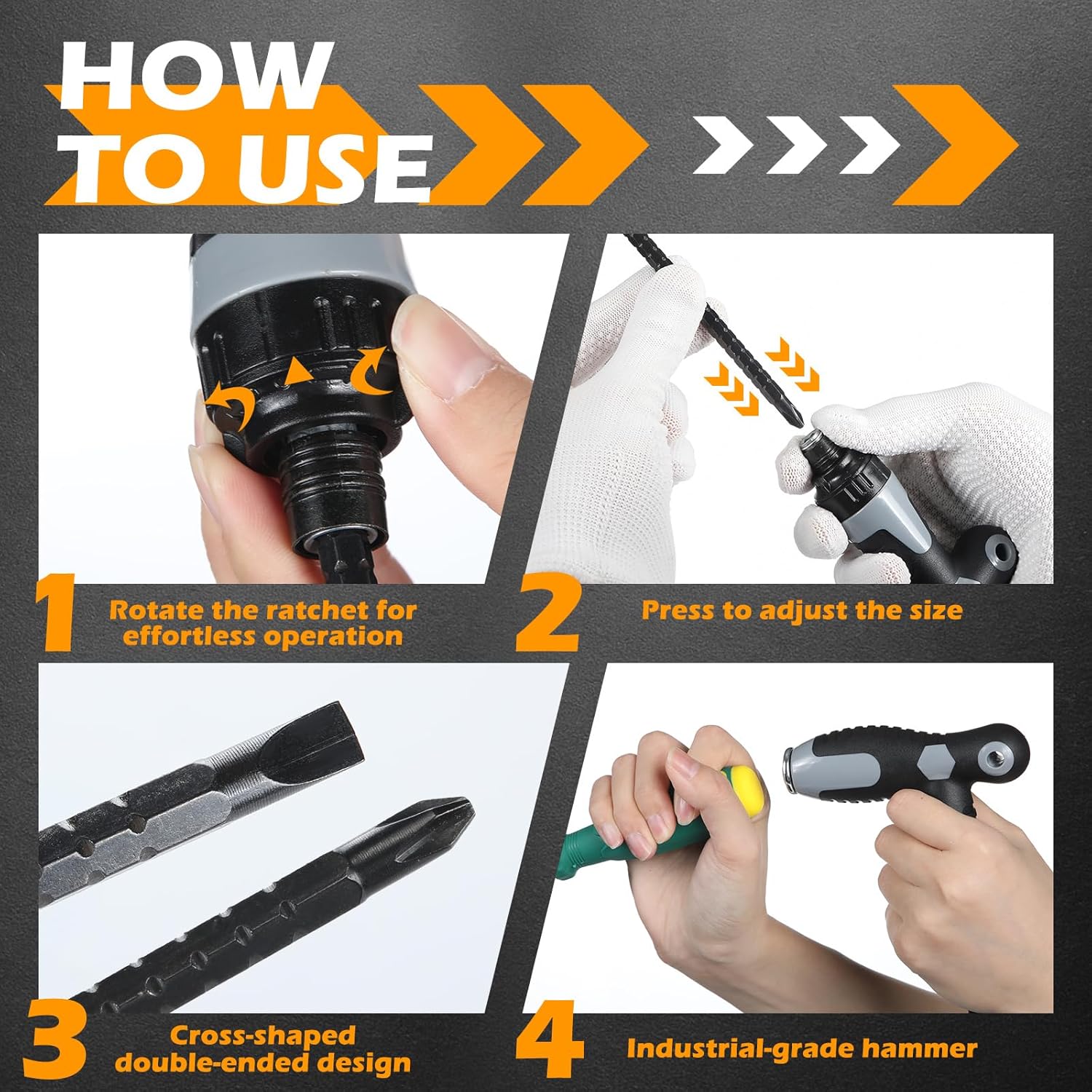 HOW TO USE

1 Rotate the ratchet for effortless operation

2 Press to adjust the size

3 Cross-shaped double-ended design

4 Industrial-grade hammer