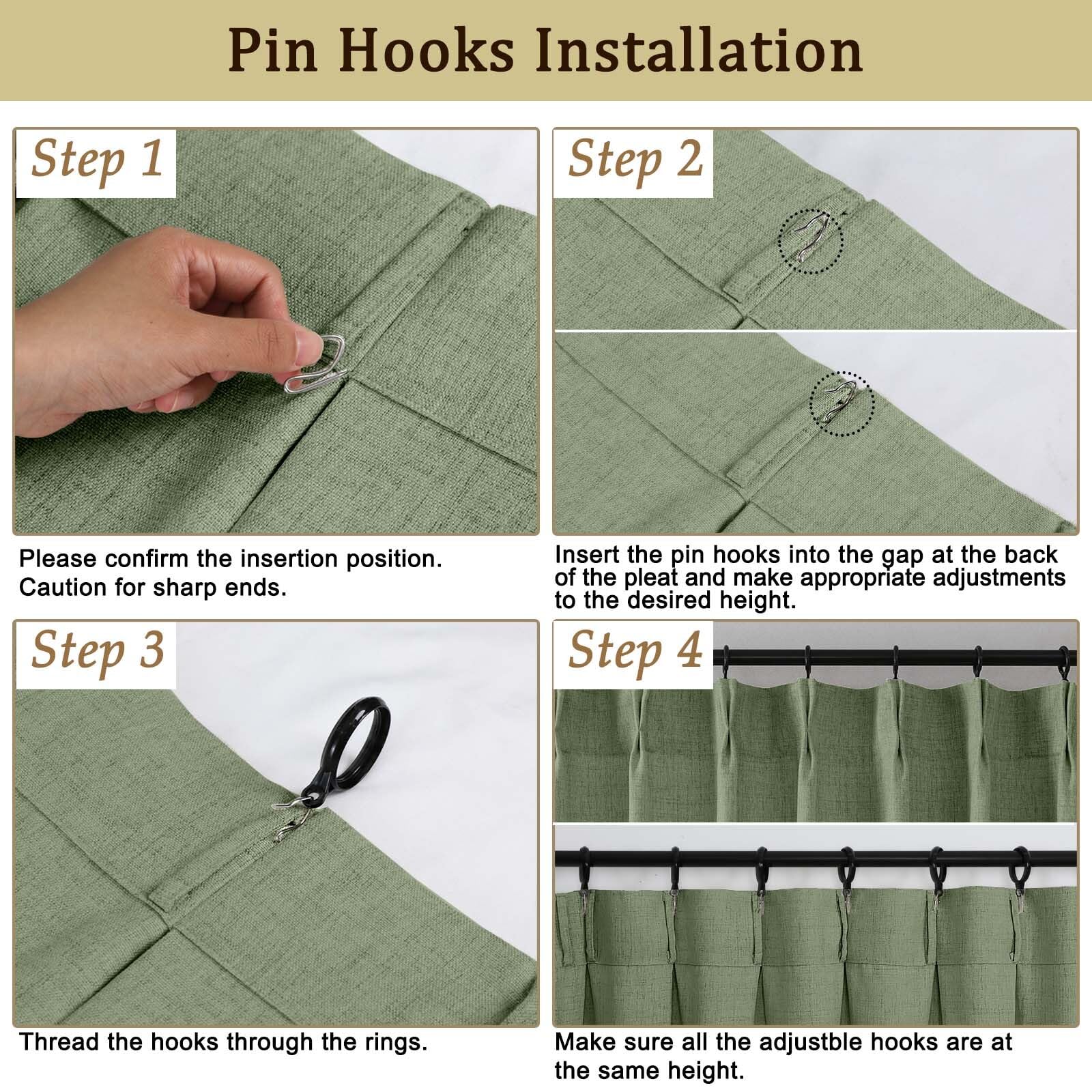 Pin Hooks Installation

Step 1

Please confirm the insertion position. Caution for sharp ends.

Step 2

Insert the pin hooks into the gap at the back of the pleat and make appropriate adjustments to the desired height.

Step 3

Thread the hooks through the rings.

Step 4

Make sure all the adjustble hooks are at the same height.