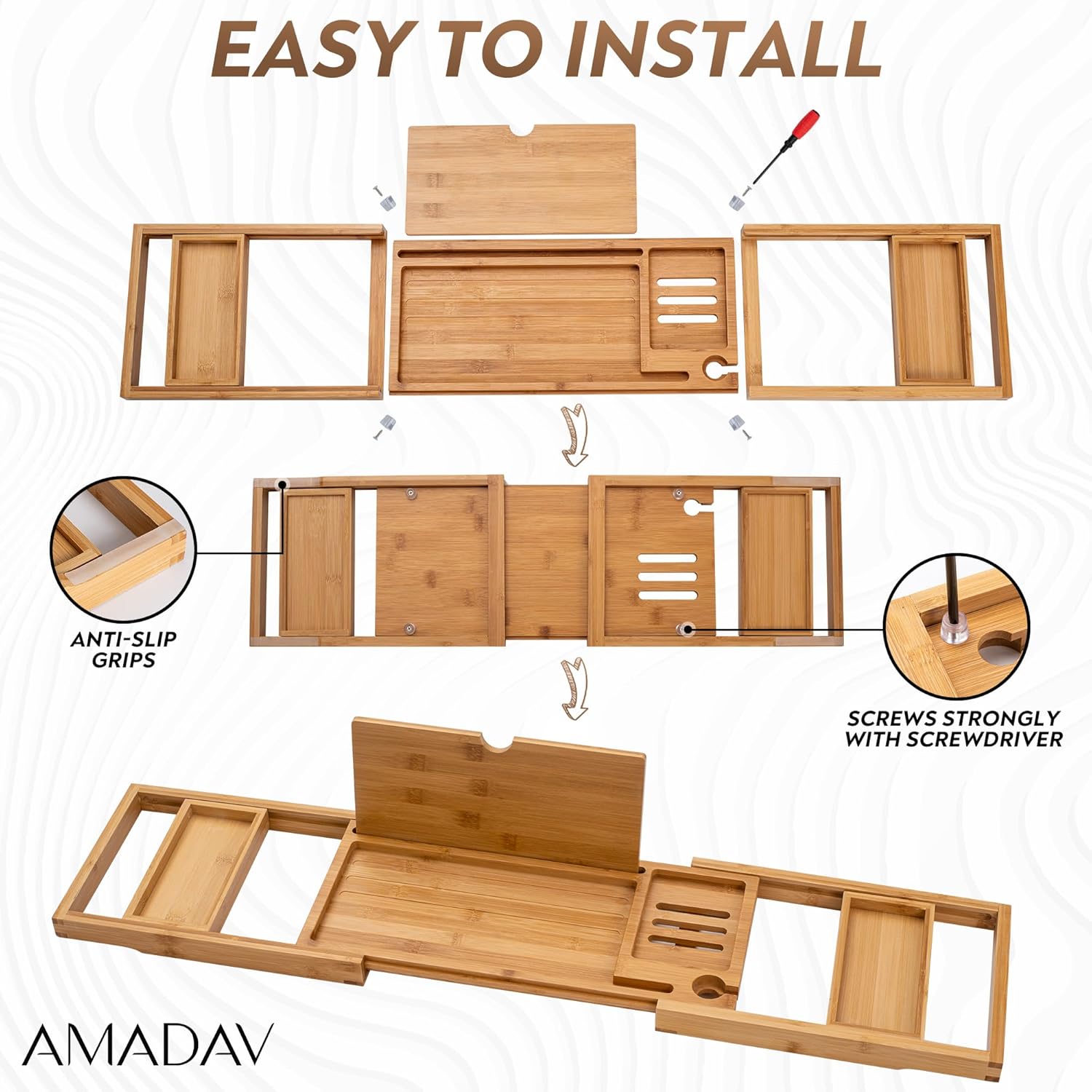 EASY TO INSTALL

ANTI-SLIP GRIPS

SCREWS STRONGLY WITH SCREWDRIVER

AMADAV