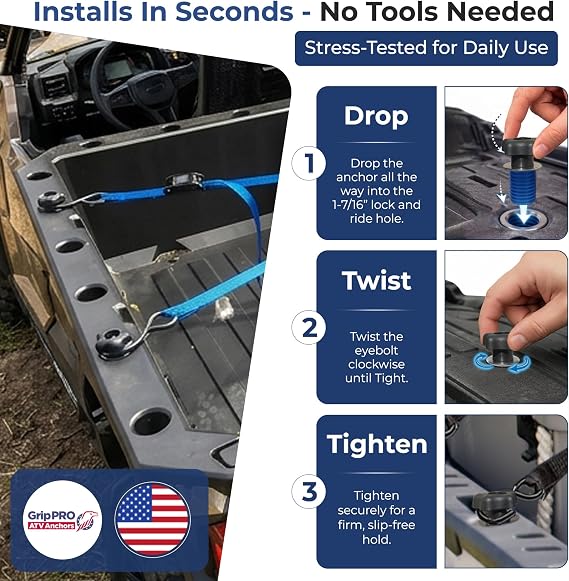 Installs In Seconds - No Tools Needed

Stress-Tested for Daily Use

1

Drop

Drop the anchor all the way into the 1-7/16" lock and ride hole.

2

Twist

Twist the eyebolt clockwise until Tight.

3

Tighten

Tighten securely for a firm, slip-free hold.

GripPRO
ATV Anchors