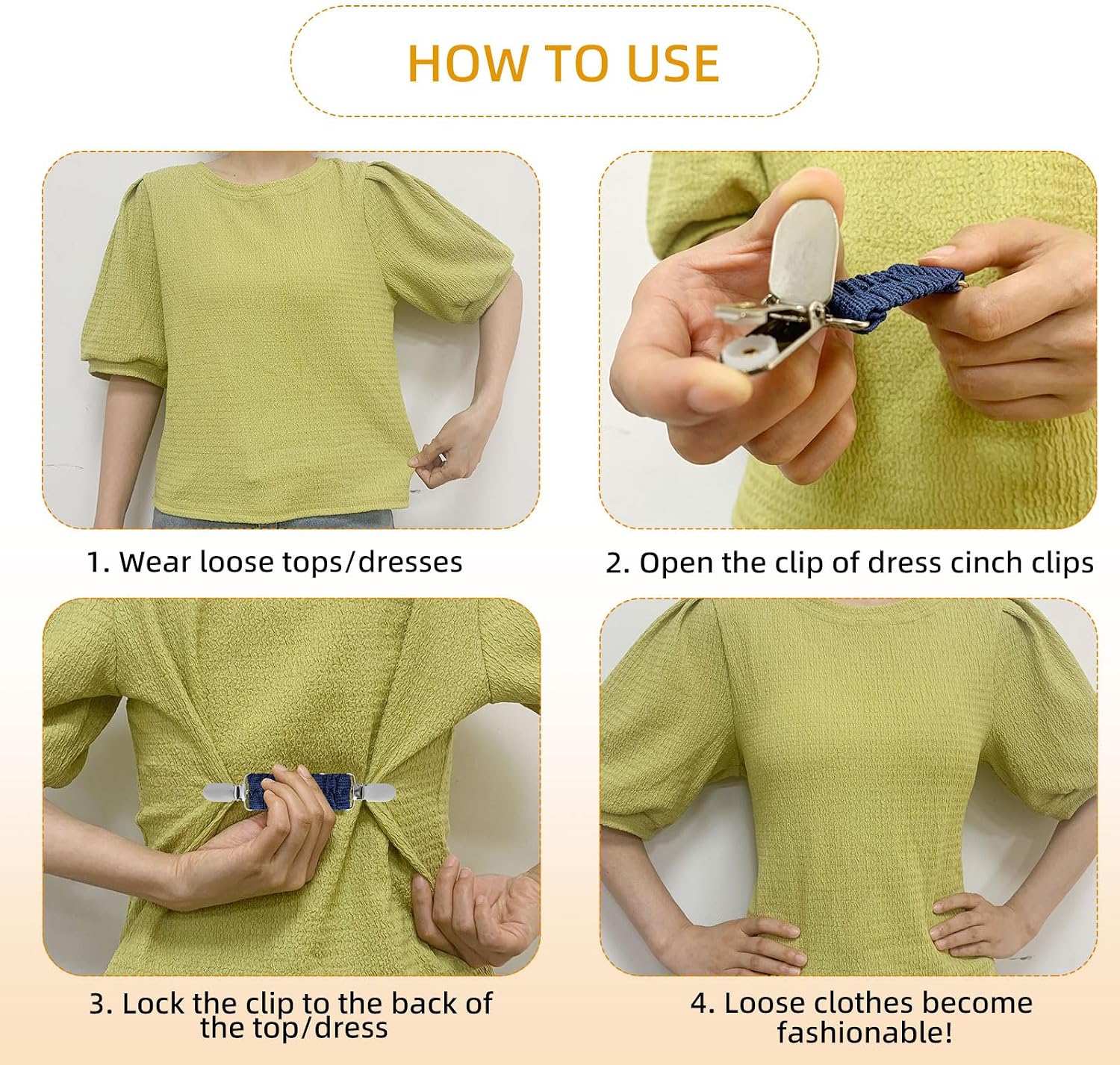 HOW TO USE

1. Wear loose tops/dresses

2. Open the clip of dress cinch clips

3. Lock the clip to the back of the top/dress

4. Loose clothes become fashionable!