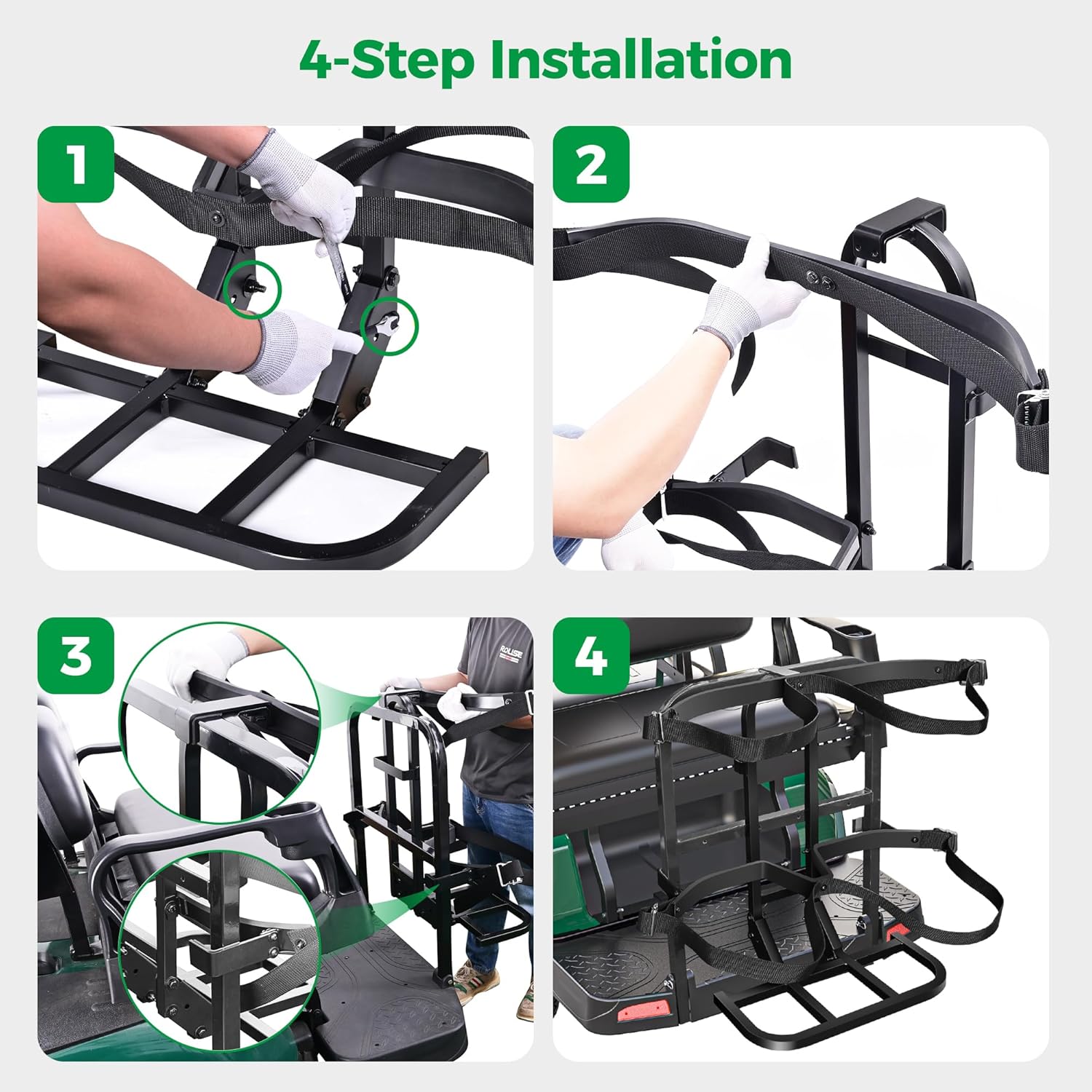 4-Step Installation

1

2

3

ROLISE

4