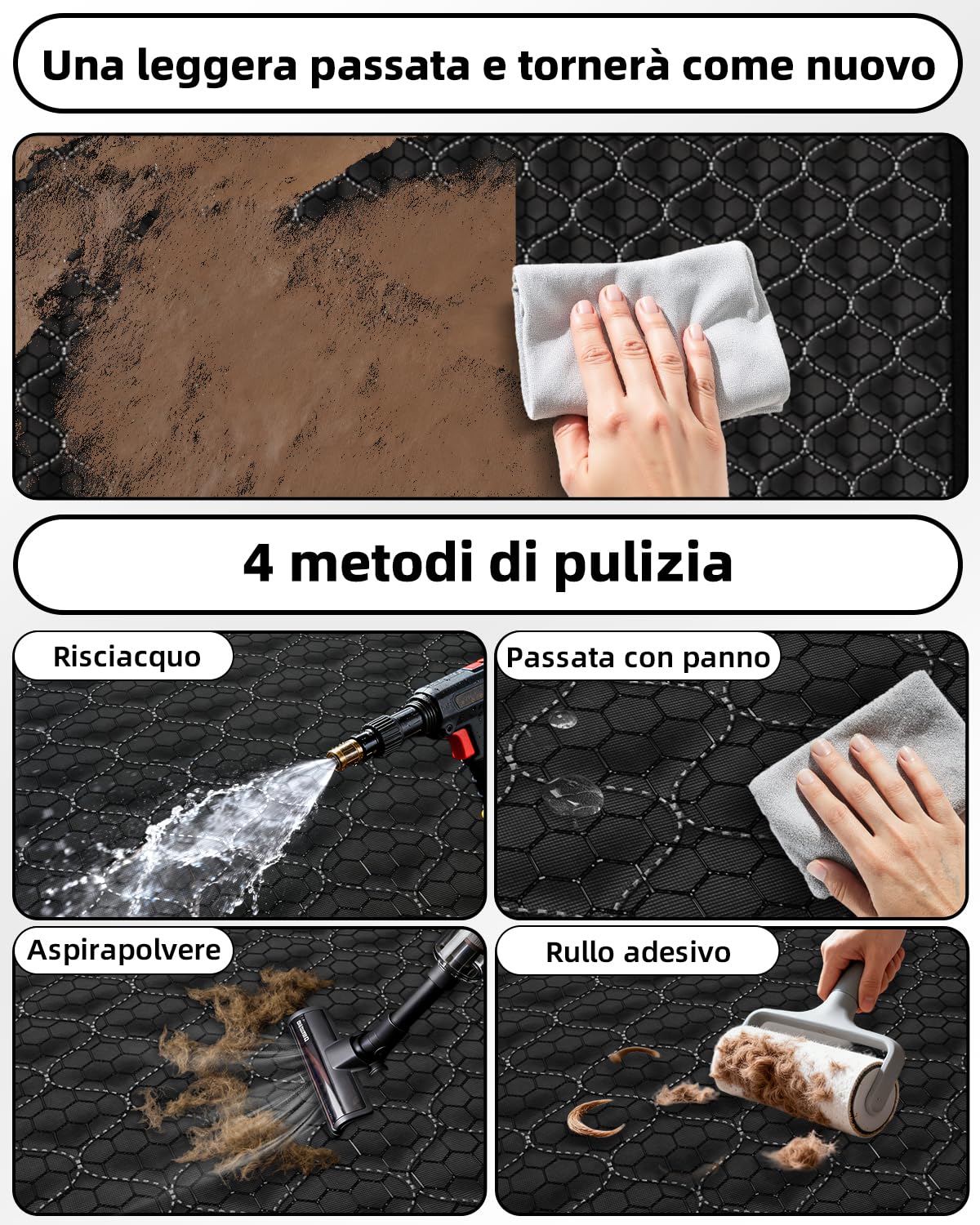 Una leggera passata e tornerà come nuovo

4 metodi di pulizia

Risciacquo

Passata con panno

Aspirapolvere

Rullo adesivo