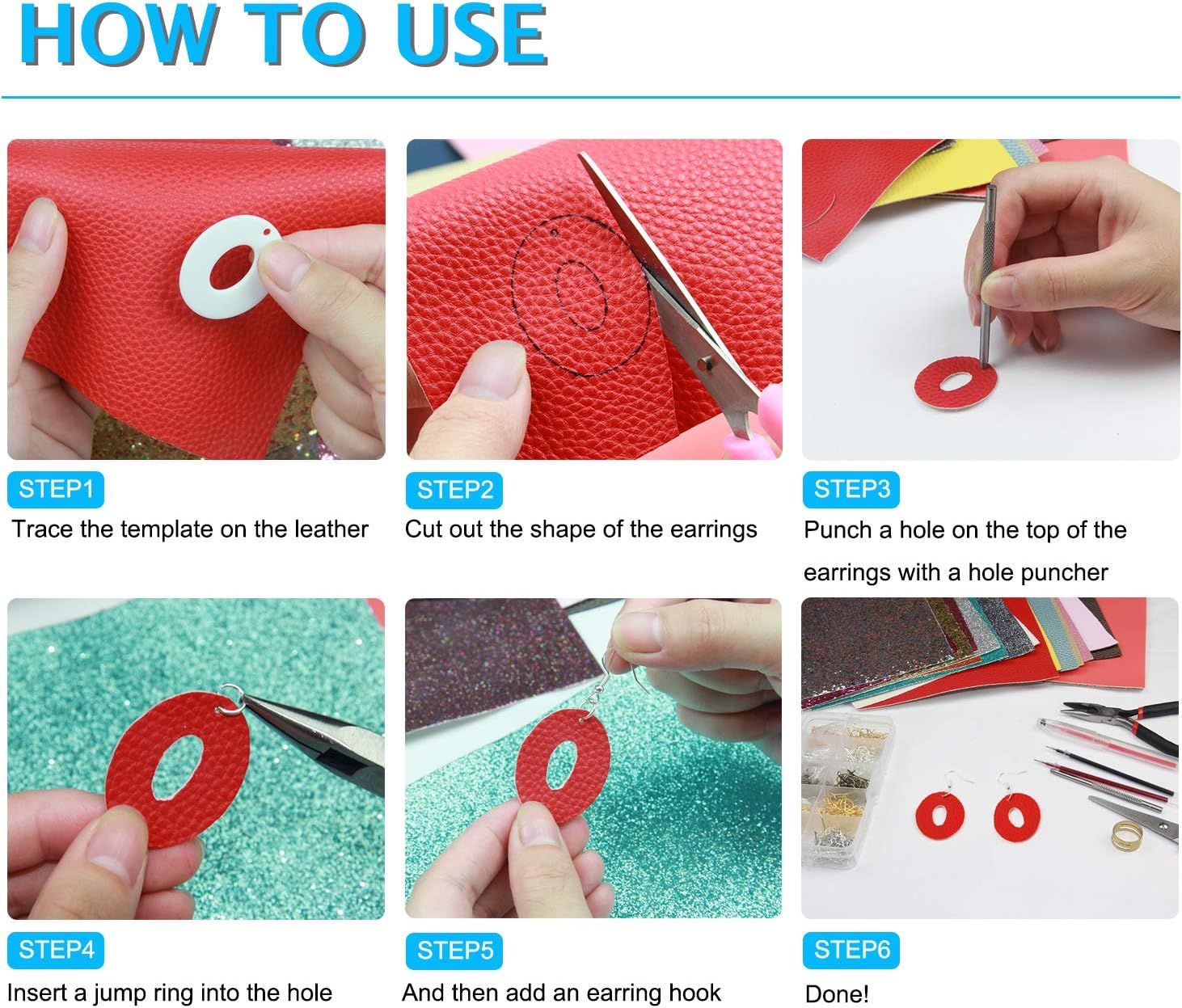 HOW TO USE

STEP1
Trace the template on the leather

STEP2
Cut out the shape of the earrings

STEP3
Punch a hole on the top of the earrings with a hole puncher

STEP4
Insert a jump ring into the hole

STEP5
And then add an earring hook

STEP6
Done!