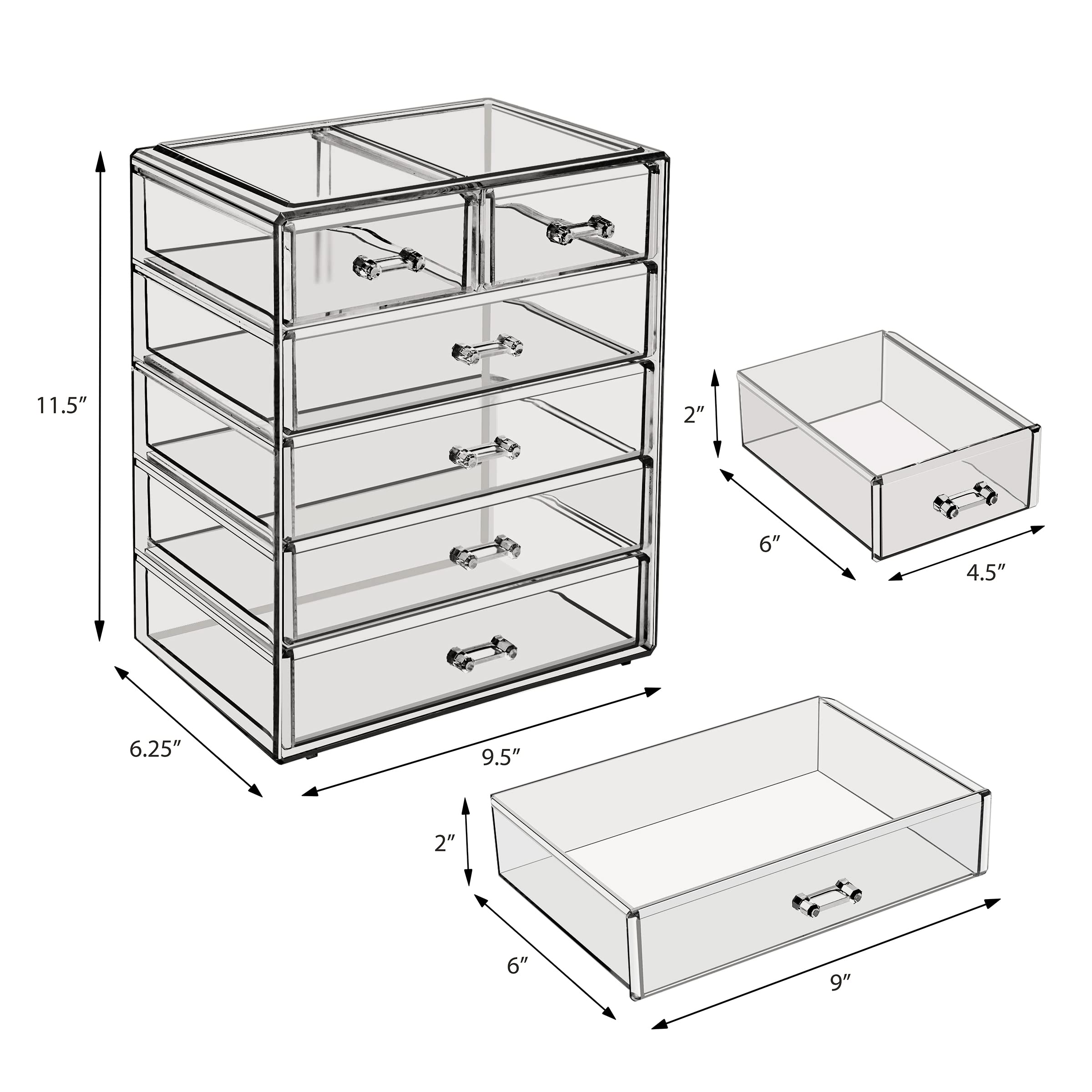 11.5″

6.25″

9.5″

2″

6″

4.5″

2″

6″

9″