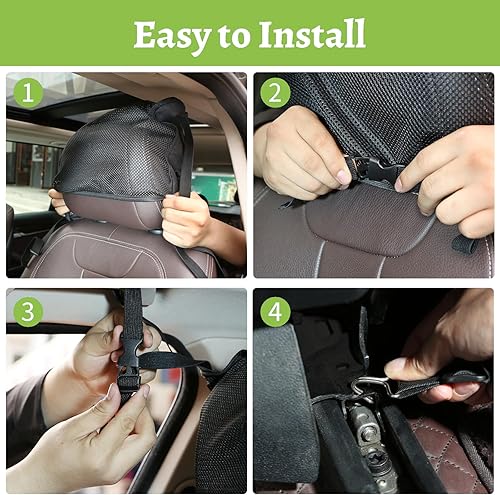 Easy to Install

1

2

3

4