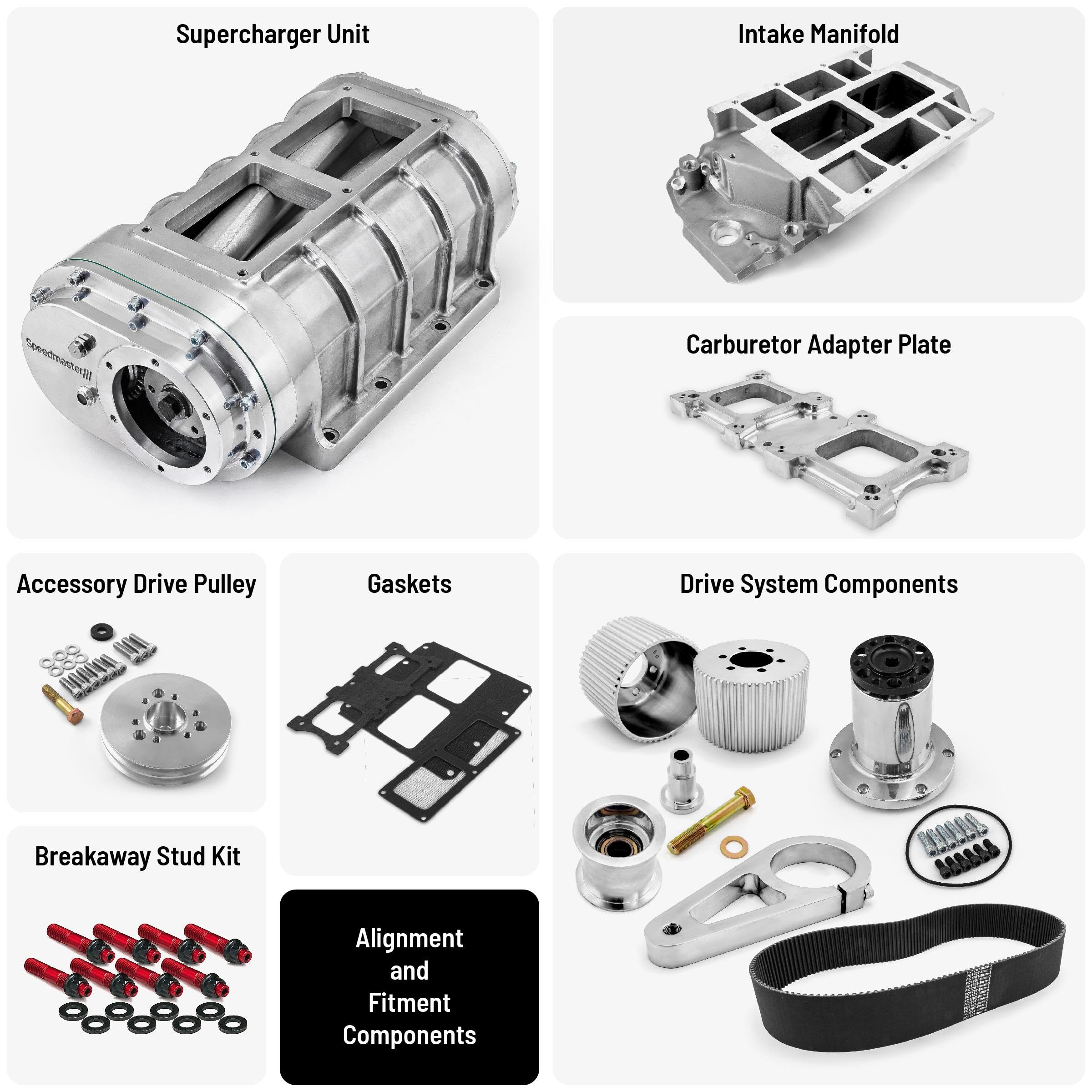 Supercharger Unit

Speedmaster

Intake Manifold

Carburetor Adapter Plate

Accessory Drive Pulley

Gaskets

Drive System Components

Breakaway Stud Kit

Alignment and Fitment Components